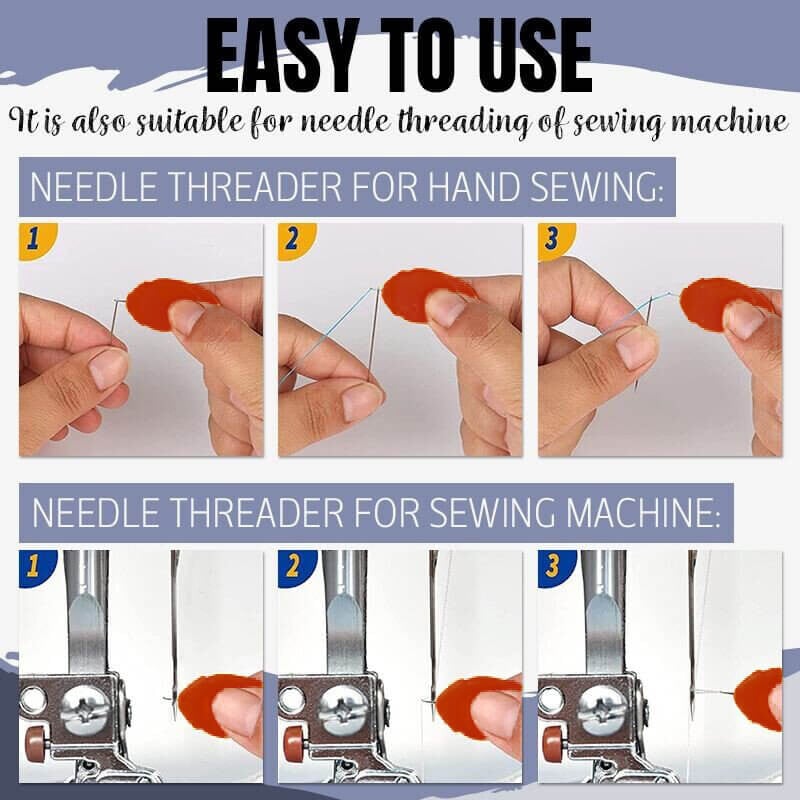 EASY TO USE

It is also suitable for needle threading of sewing machine

NEEDLE THREADER FOR HAND SEWING:

1

2

3

NEEDLE THREADER FOR SEWING MACHINE:

1

2

3