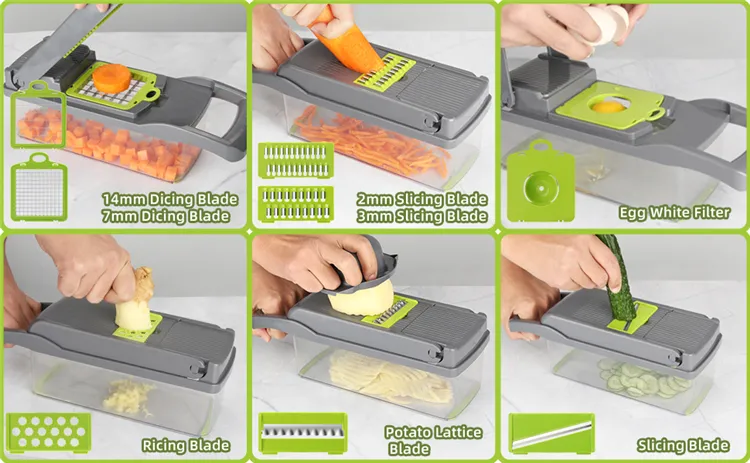 14mm Dicing Blade
7mm Dicing Blade

2mm Slicing Blade
3mm Slicing Blade

Egg White Filter

Ricing Blade

Potato Lattice Blade

Slicing Blade