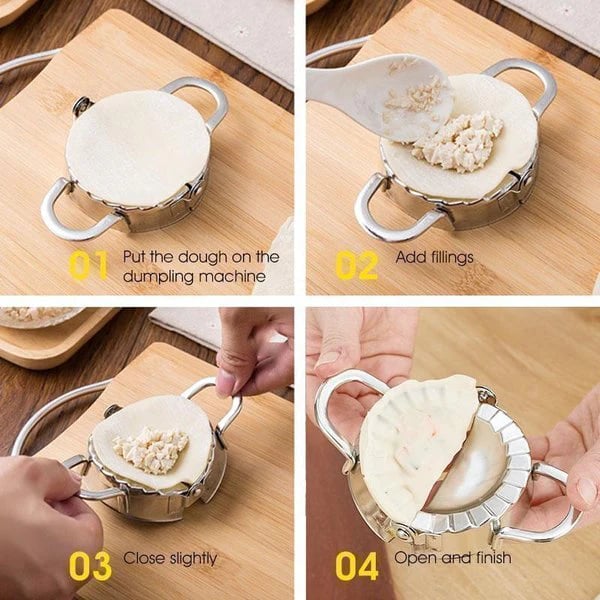 01 Put the dough on the dumpling machine

02 Add fillings

03 Close slightly

04 Open and finish