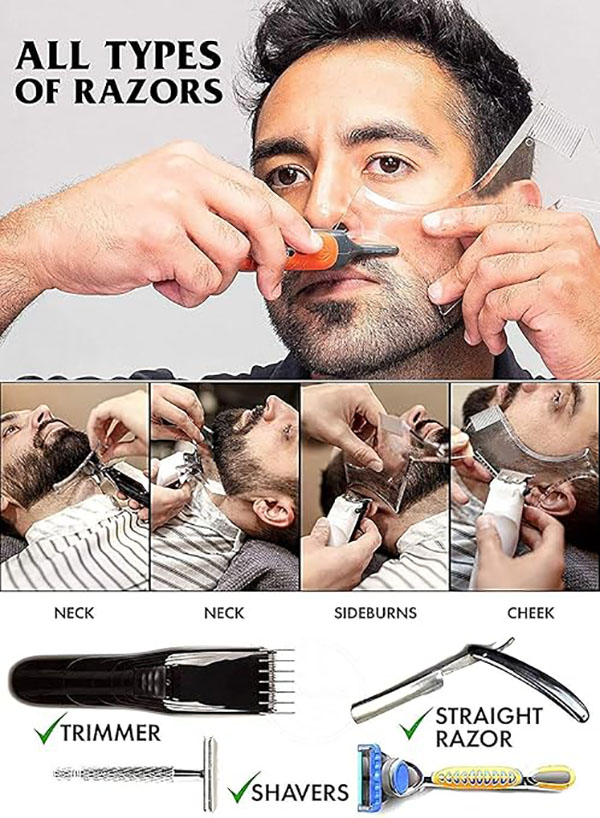 ALL TYPES OF RAZORS

NECK

NECK

SIDEBURNS

CHEEK

✓TRIMMER

✓STRAIGHT RAZOR

✓SHAVERS