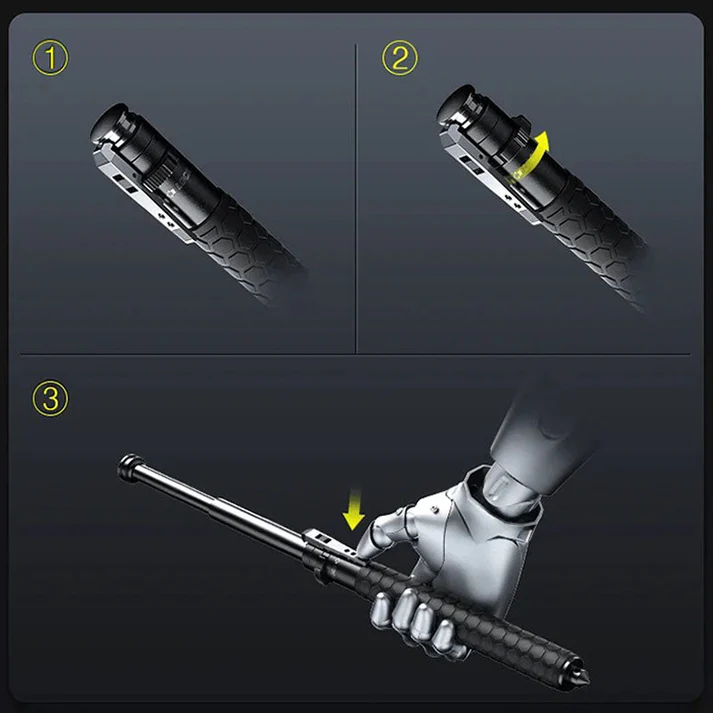 ①

②

③