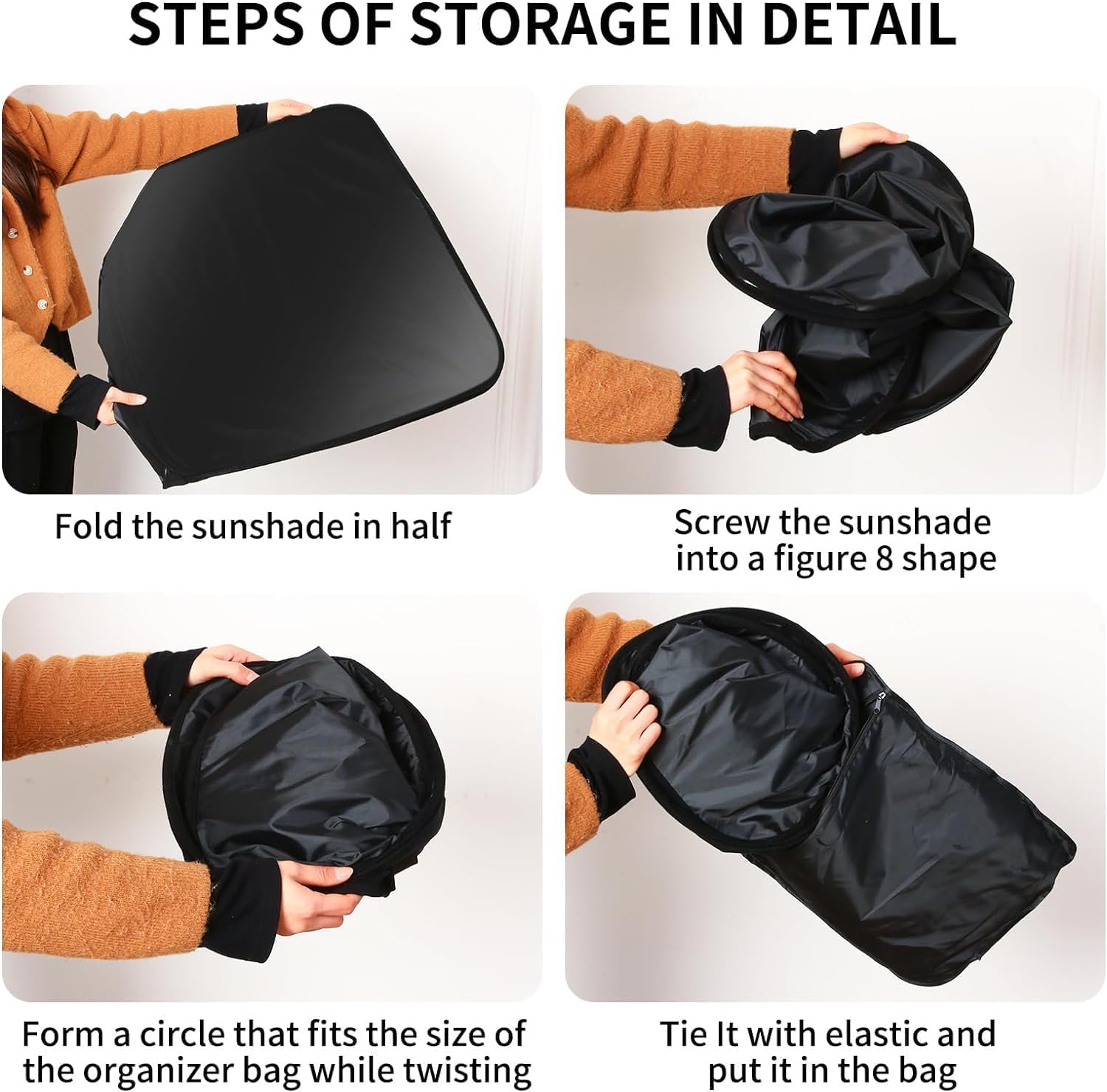 STEPS OF STORAGE IN DETAIL

Fold the sunshade in half

Screw the sunshade into a figure 8 shape

Form a circle that fits the size of the organizer bag while twisting

Tie It with elastic and put it in the bag