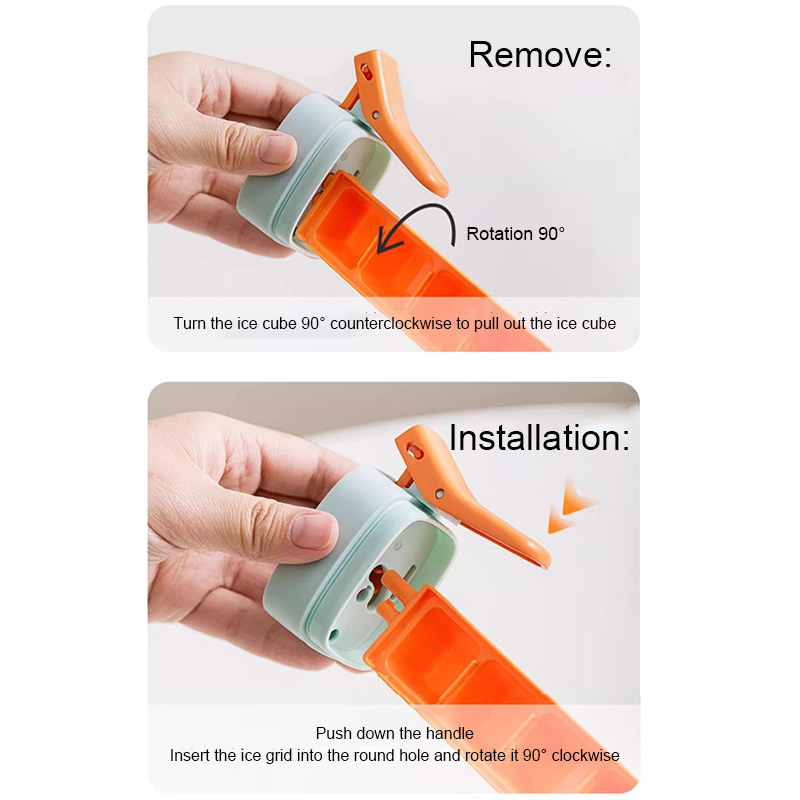 Remove:

Rotation 90°

Turn the ice cube 90° counterclockwise to pull out the ice cube

Installation:

Push down the handle
Insert the ice grid into the round hole and rotate it 90° clockwise