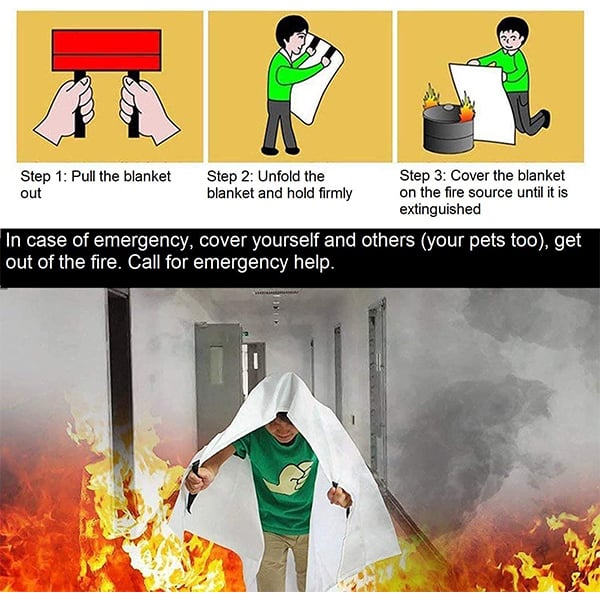 Step 1: Pull the blanket out

Step 2: Unfold the blanket and hold firmly

Step 3: Cover the blanket on the fire source until it is extinguished

In case of emergency, cover yourself and others (your pets too), get out of the fire. Call for emergency help.