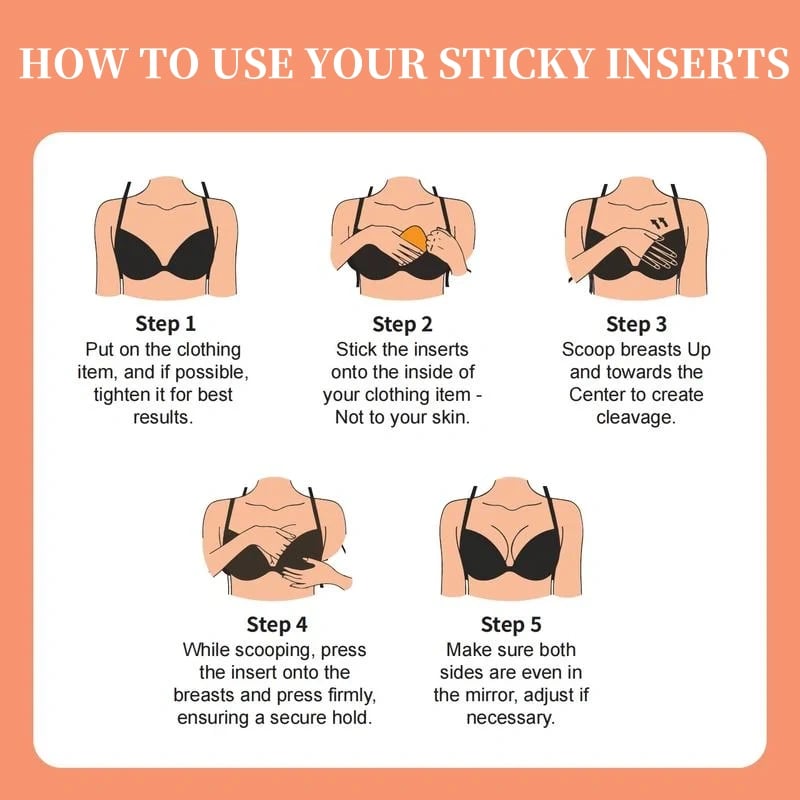 HOW TO USE YOUR STICKY INSERTS

Step 1
Put on the clothing item, and if possible, tighten it for best results.

Step 2
Stick the inserts onto the inside of your clothing item - Not to your skin.

Step 3
Scoop breasts Up and towards the Center to create cleavage.

Step 4
While scooping, press the insert onto the breasts and press firmly, ensuring a secure hold.

Step 5
Make sure both sides are even in the mirror, adjust if necessary.