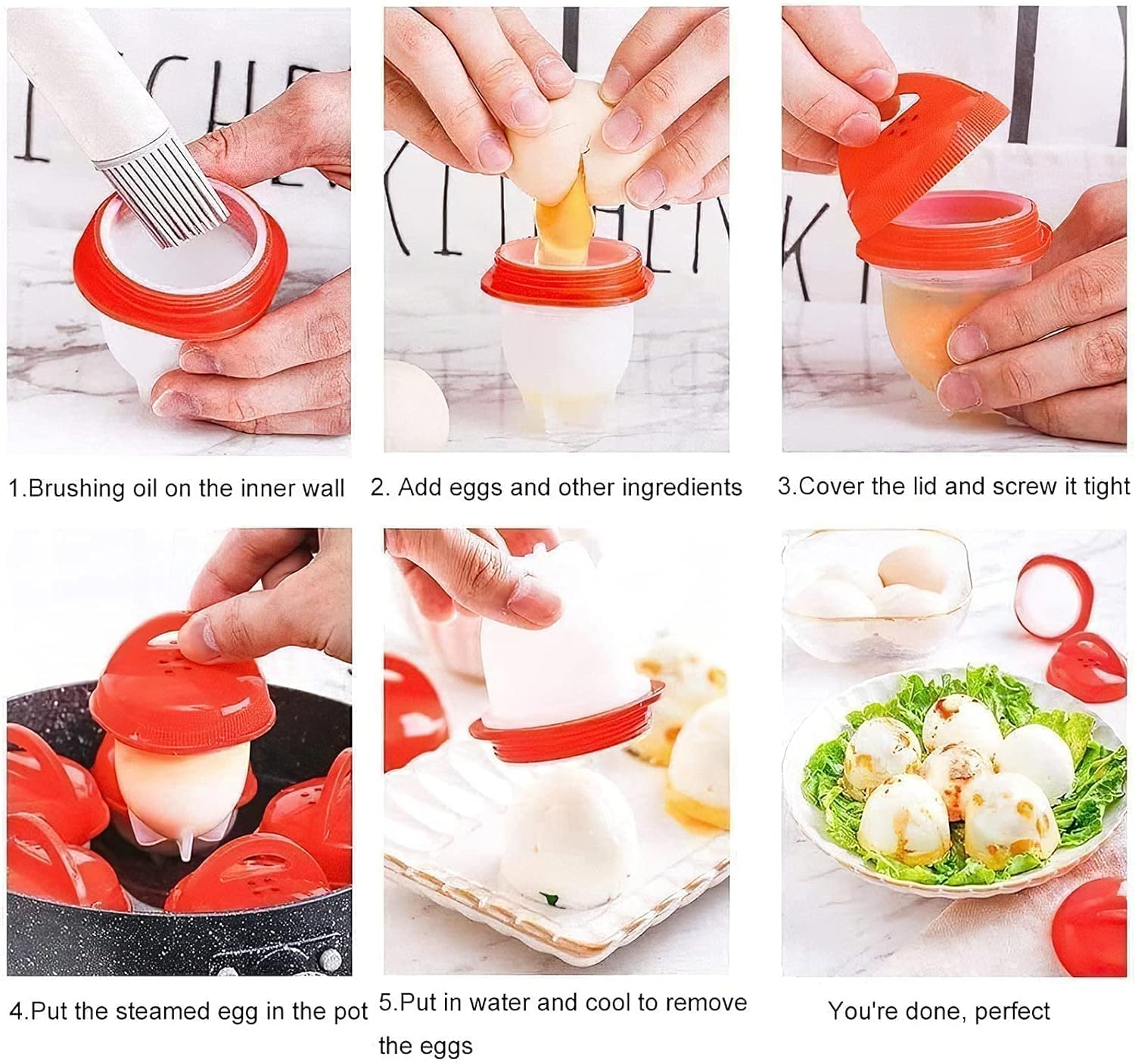 1.Brushing oil on the inner wall

2. Add eggs and other ingredients

3.Cover the lid and screw it tight

4.Put the steamed egg in the pot

5.Put in water and cool to remove the eggs

You're done, perfect