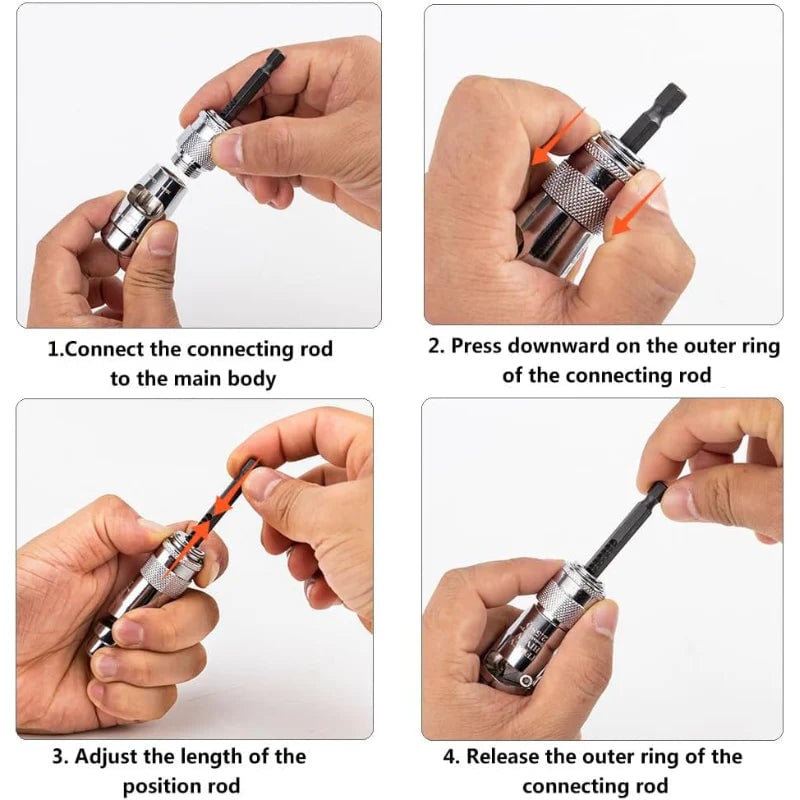 1.Connect the connecting rod to the main body

2. Press downward on the outer ring of the connecting rod

3. Adjust the length of the position rod

4. Release the outer ring of the connecting rod