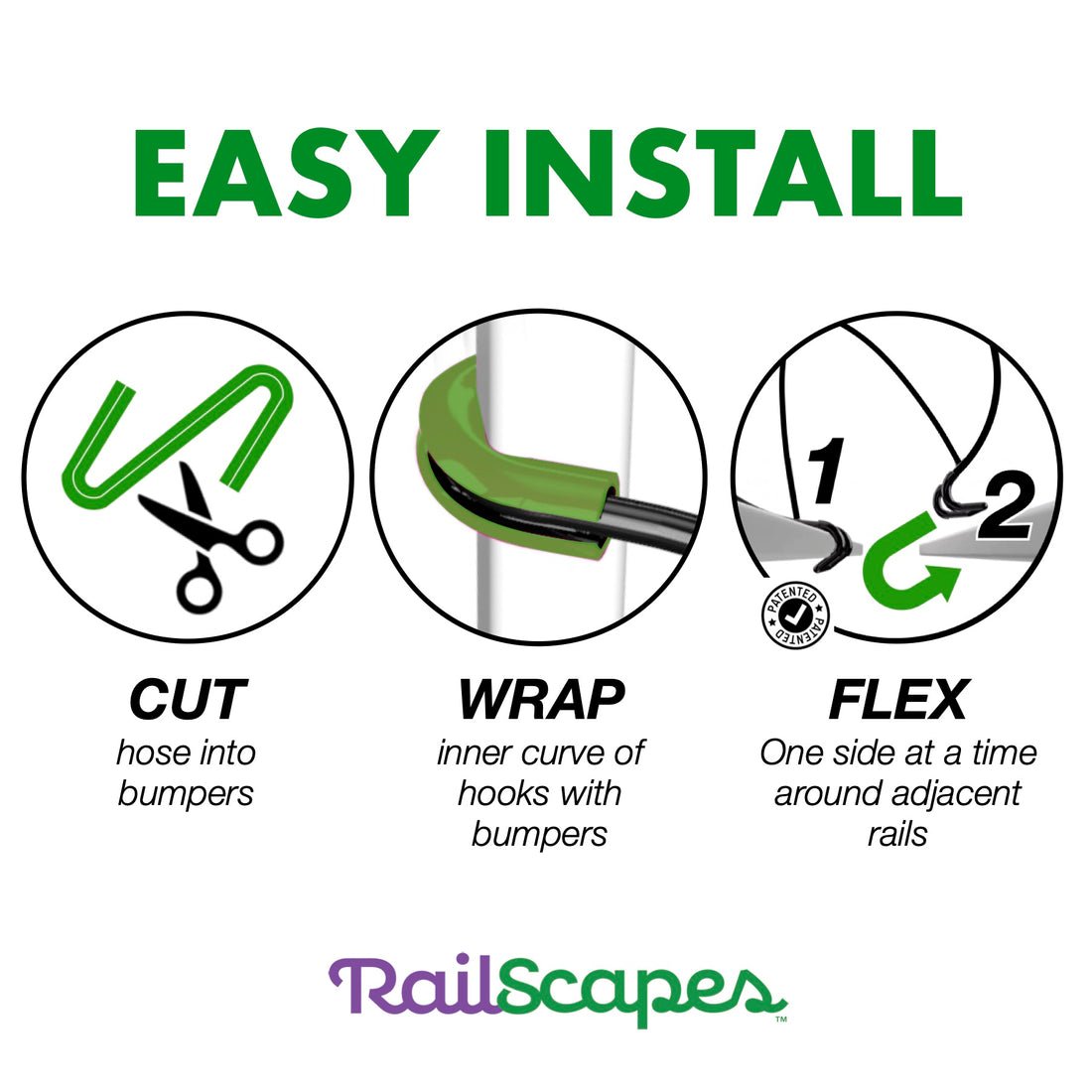 EASY INSTALL

1

2

PATENTED PATENTED

CUT
hose into bumpers

WRAP
inner curve of hooks with bumpers

FLEX
One side at a time around adjacent rails

RailScapes™