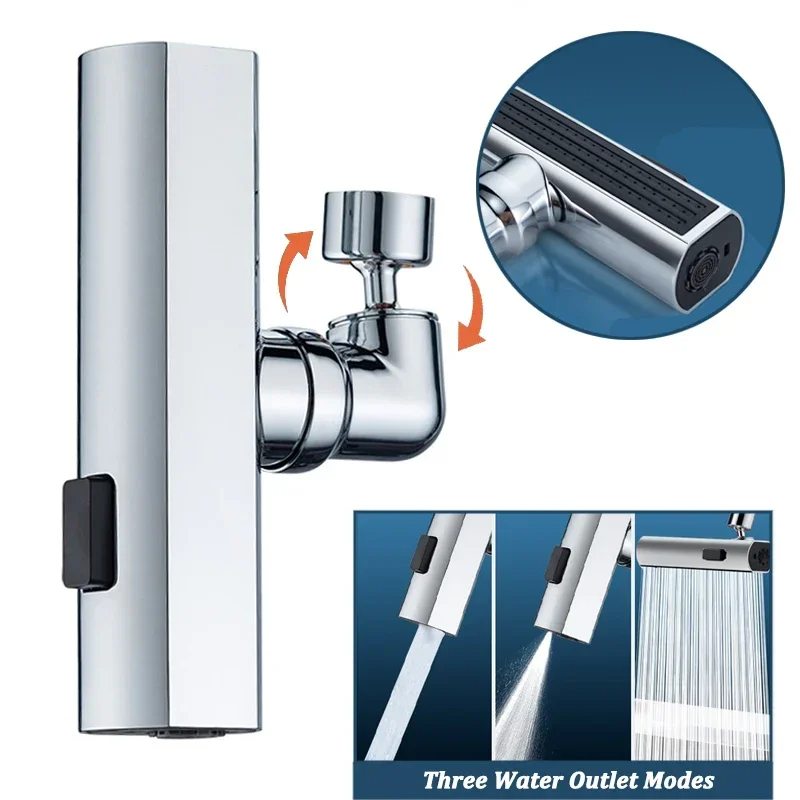 Three Water Outlet Modes