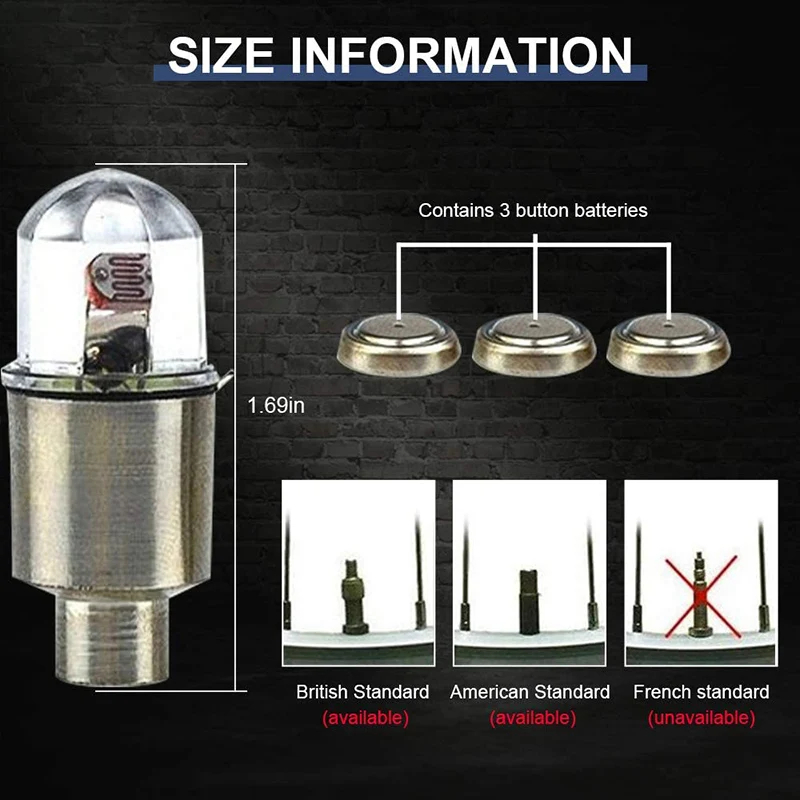 SIZE INFORMATION

1.69in

Contains 3 button batteries

British Standard
(available)

American Standard
(available)

French standard
(unavailable)