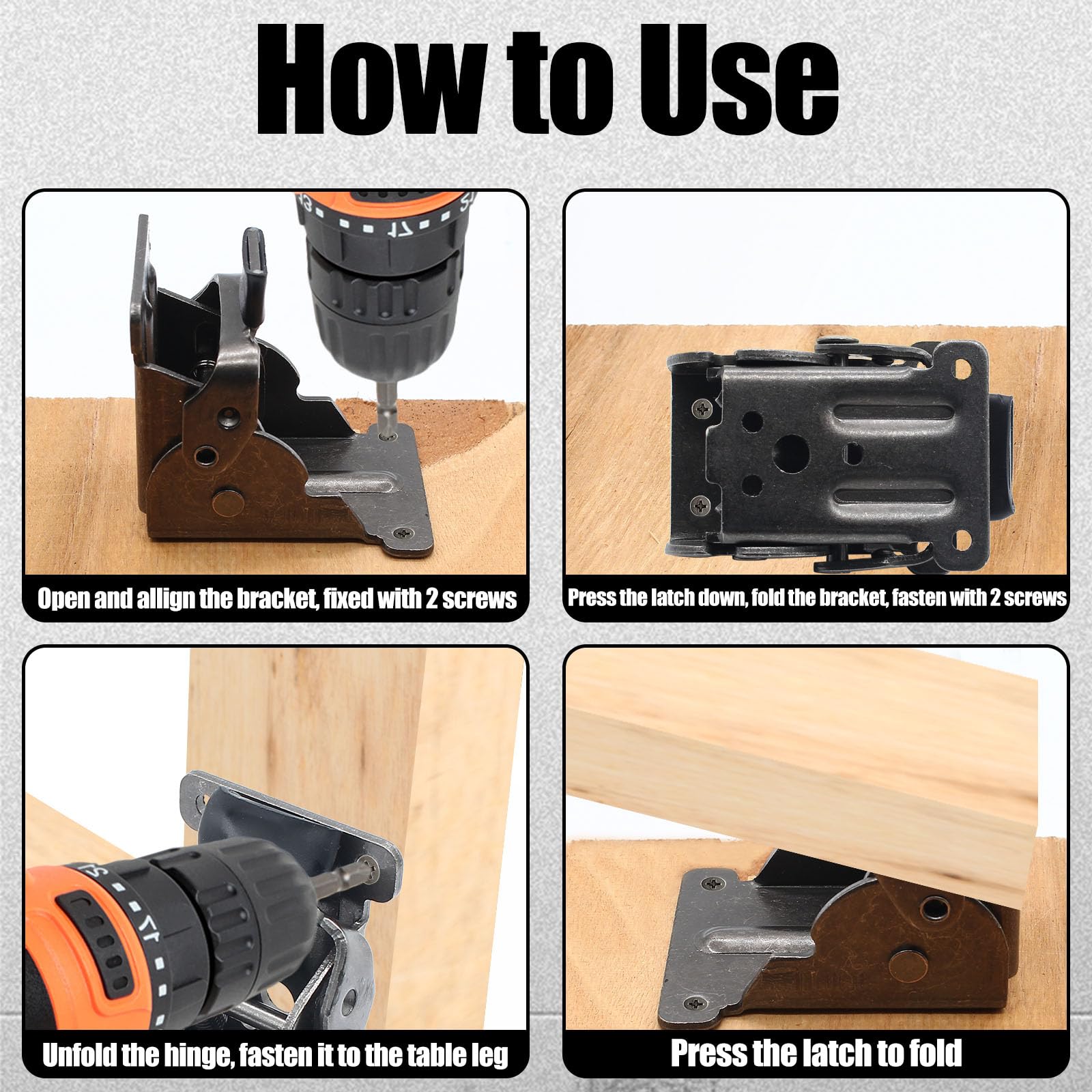 How to Use

Open and allign the bracket, fixed with 2 screws

Press the latch down, fold the bracket, fasten with 2 screws

Unfold the hinge, fasten it to the table leg

Press the latch to fold