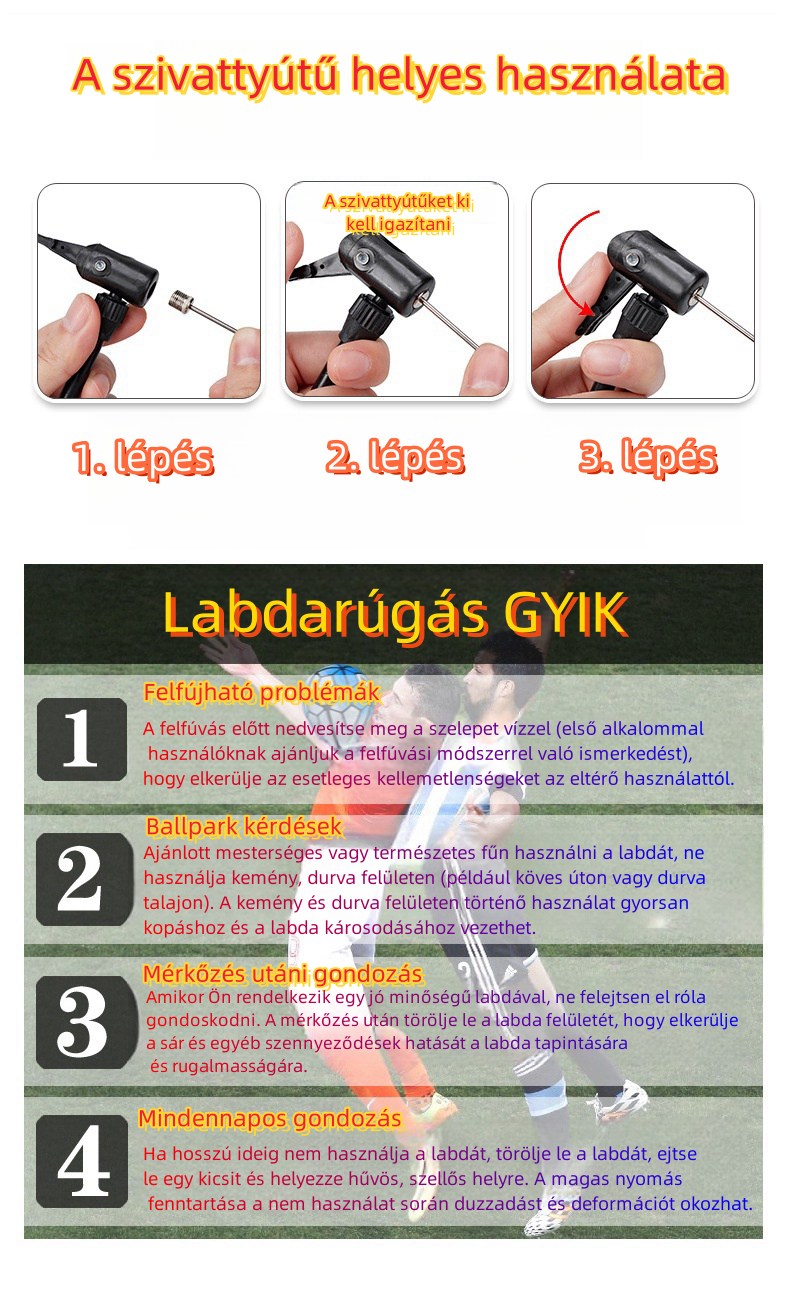 A szivattyútű helyes használata

A szivattyútűket ki kell igazítani

1. lépés

2. lépés

3. lépés

Labdarúgás GYIK

1

Felfújható problémák

A felfúvás előtt nedvesítse meg a szelepet vízzel (első alkalommal használóknak ajánljuk a felfúvási módszerrel való ismerkedést), hogy elkerülje az esetleges kellemetlenségeket az eltérő használattól.

2

Ballpark kérdések

Ajánlott mesterséges vagy természetes fűn használni a labdát, ne használja kemény, durva felületen (például köves úton vagy durva talajon). A kemény és durva felületen történő használat gyorsan kopáshoz és a labda károsodásához vezethet.

3

Mérkőzés utáni gondozás

Amikor Ön rendelkezik egy jó minőségű labdával, ne felejtsen el róla gondoskodni. A mérkőzés után törölje le a labda felületét, hogy elkerülje a sár és egyéb szennyeződések hatását a labda tapintására és rugalmasságára.

4

Mindennapos gondozás

Ha hosszú ideig nem használja a labdát, törölje le a labdát, ejtse le egy kicsit és helyezze hűvös, szellős helyre. A magas nyomás fenntartása a nem használat során duzzadást és deformációt okozhat.