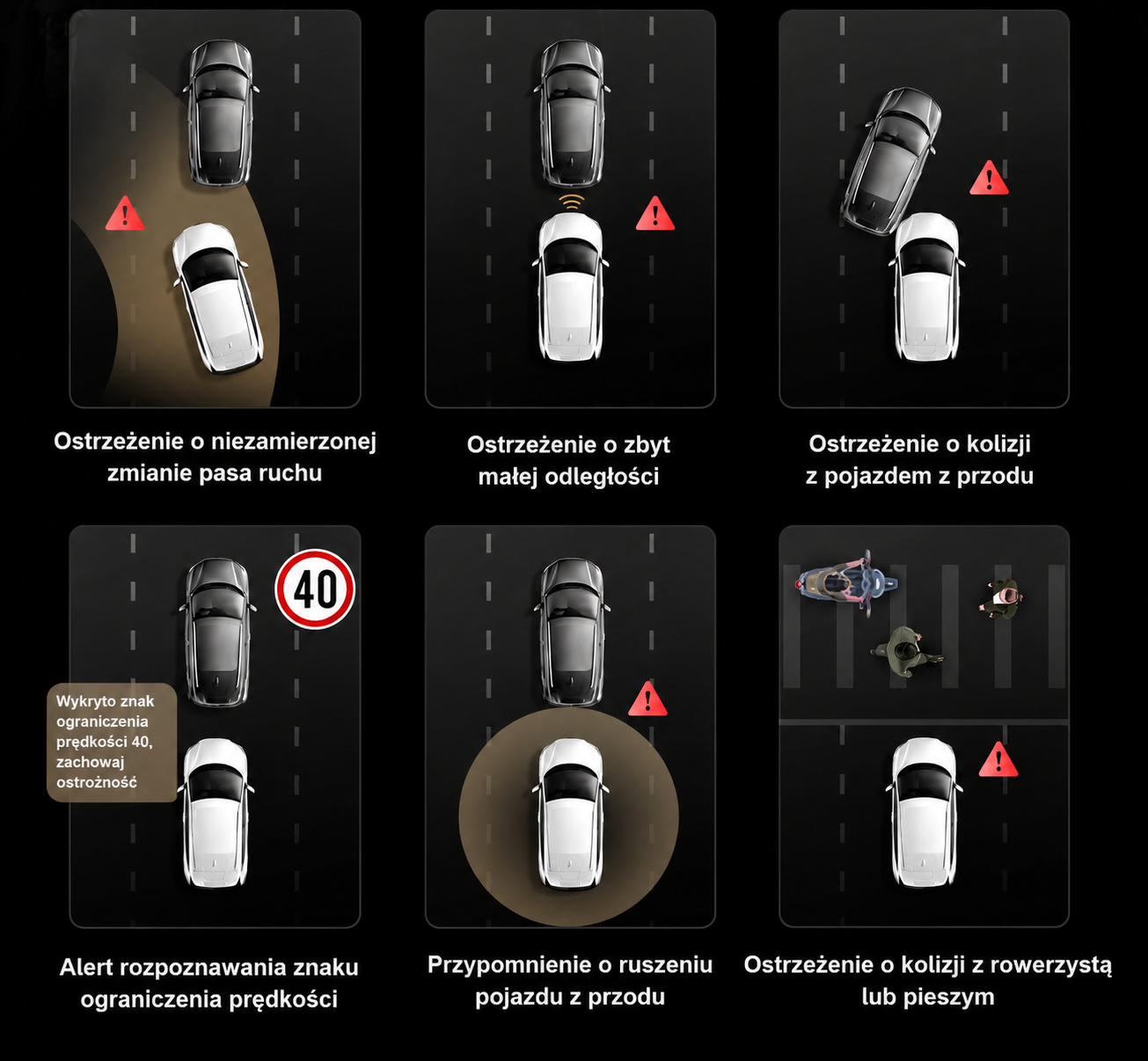 Ostrzeżenie o niezamierzonej zmianie pasa ruchu

Ostrzeżenie o zbyt małej odległości

Ostrzeżenie o kolizji z pojazdem z przodu

40

Wykryto znak ograniczenia prędkości 40, zachowaj ostrożność

Alert rozpoznawania znaku ograniczenia prędkości

Przypomnienie o ruszeniu pojazdu z przodu

Ostrzeżenie o kolizji z rowerzystą lub pieszym