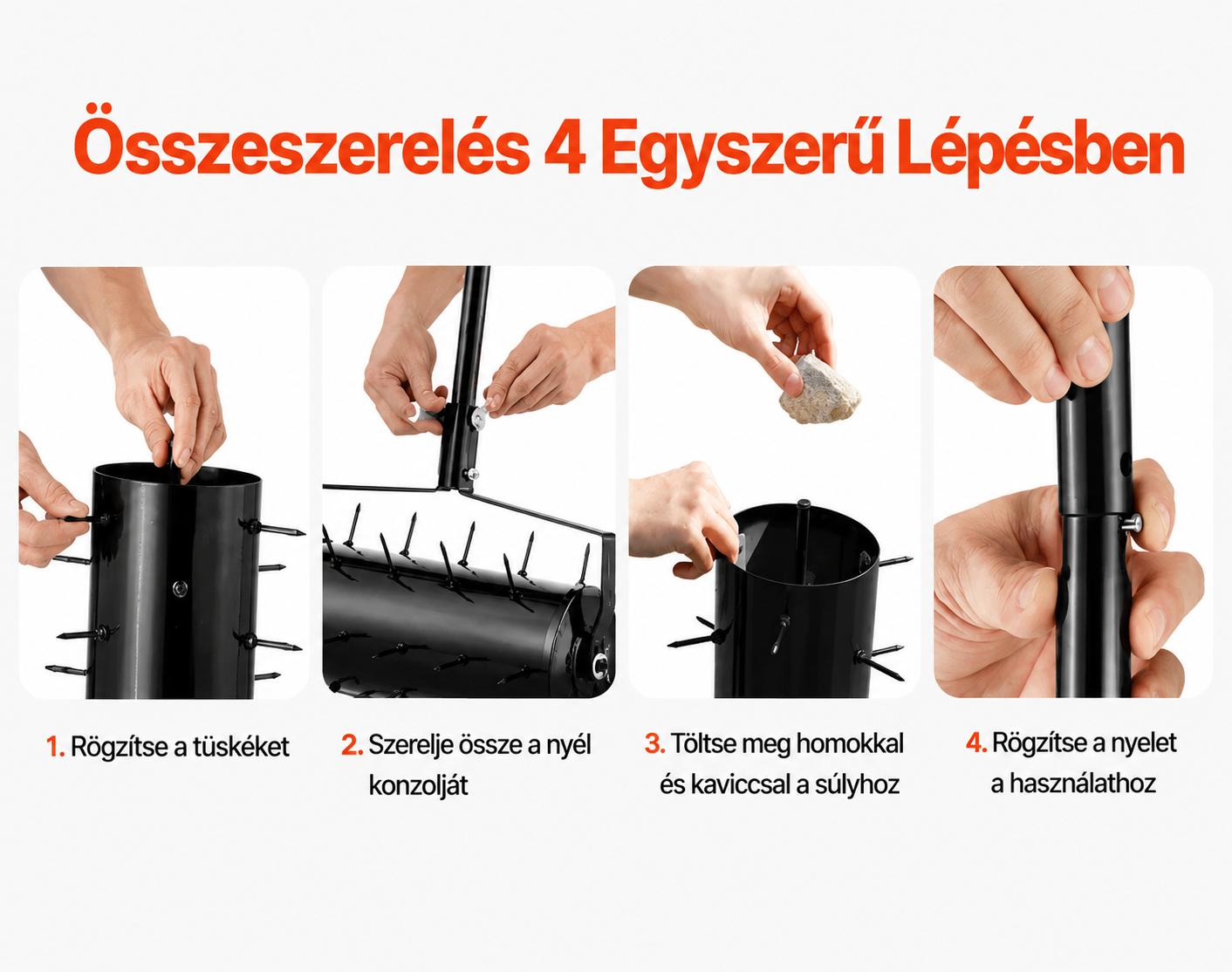 Összeszerelés 4 Egyszerű Lépésben

1. Rögzítse a tüskéket

2. Szerelje össze a nyél konzolját

3. Töltse meg homokkal és kaviccsal a súlyhoz

4. Rögzítse a nyelet a használathoz