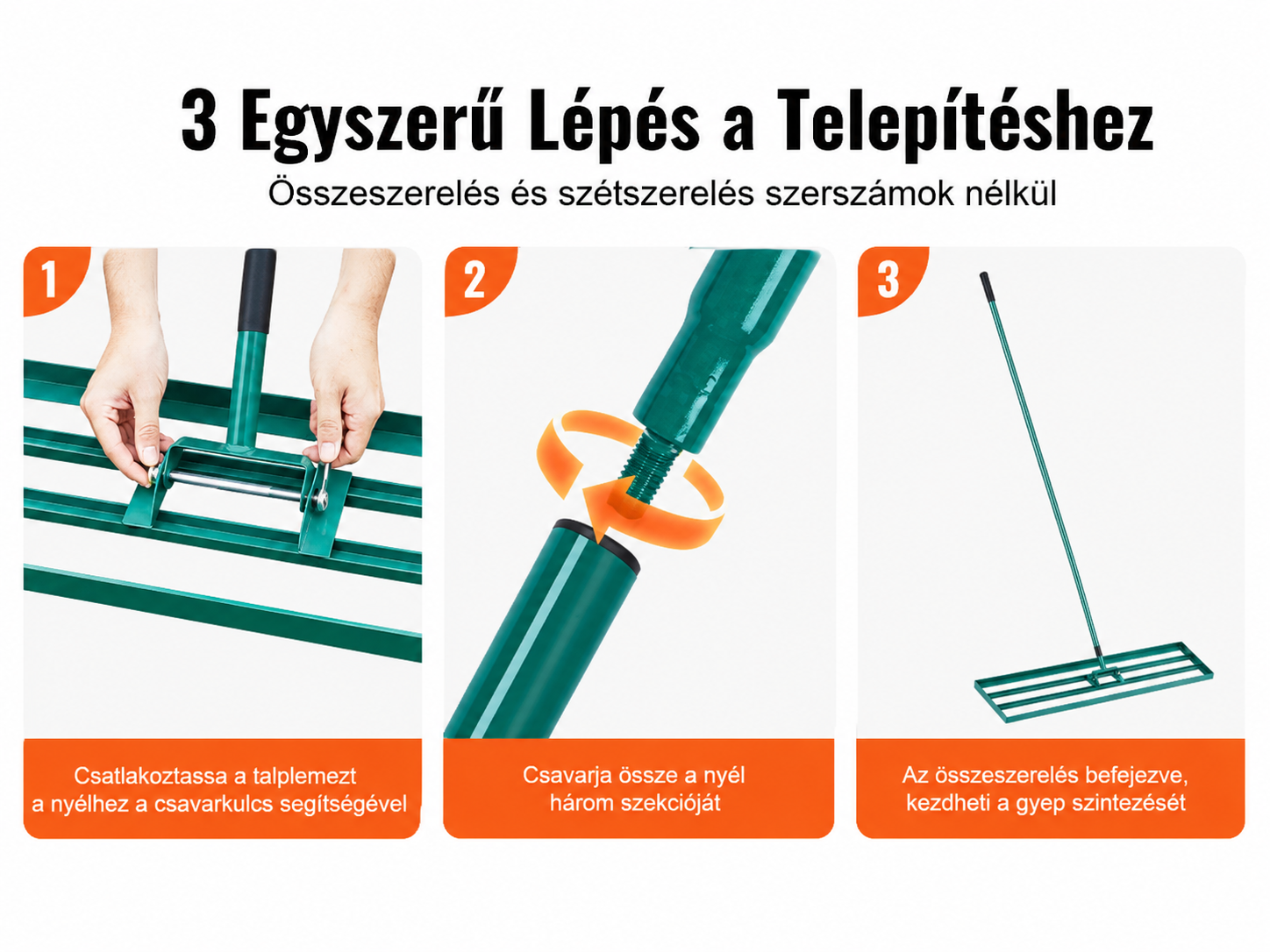 3 Egyszerű Lépés a Telepítéshez

Összeszerelés és szétszerelés szerszámok nélkül

1

Csatlakoztassa a talplemezt a nyélhez a csavarkulcs segítségével

2

Csavarja össze a nyél három szekcióját

3

Az összeszerelés befejezve, kezdheti a gyep szintezését