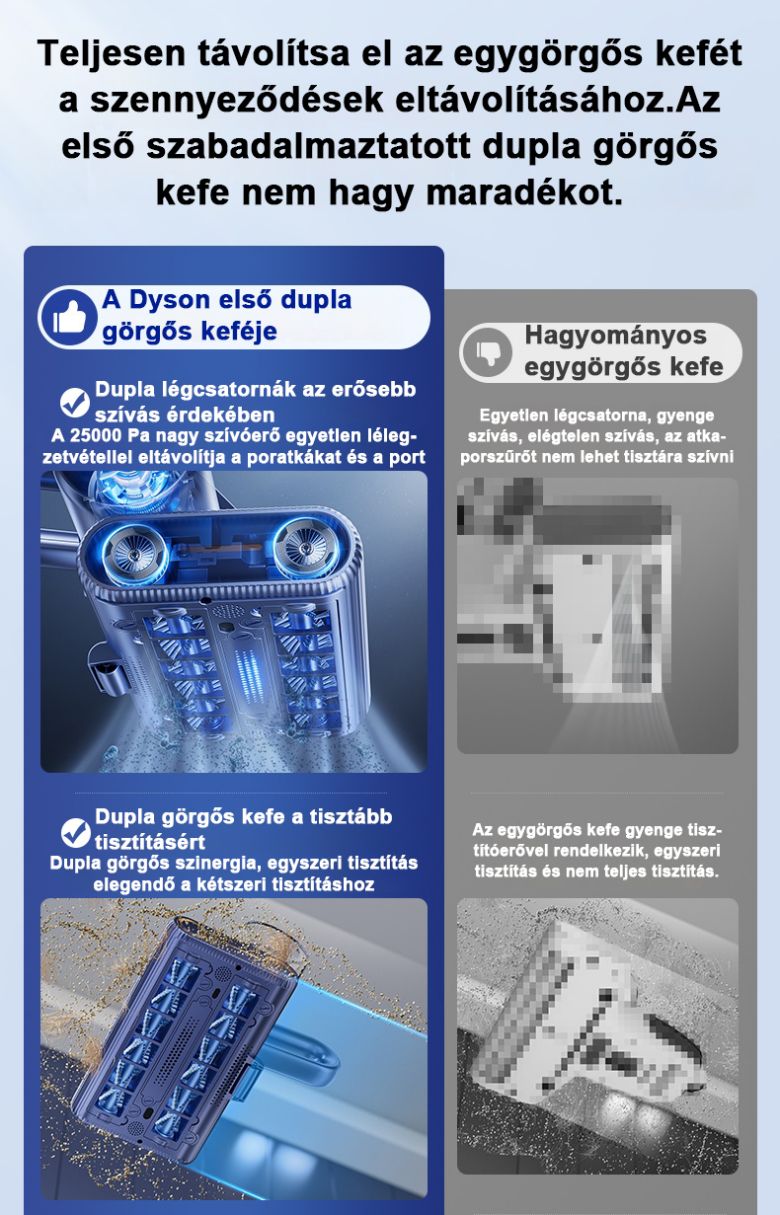 Teljesen távolítsa el az egygörgős kefét a szennyeződések eltávolításához.Az első szabadalmaztatott dupla görgős kefe nem hagy maradékot.

A Dyson első dupla görgős keféje

Dupla légcsatornák az erősebb szívás érdekében
A 25000 Pa nagy szívóerő egyetlen lélegzetvétellel eltávolítja a poratkákat és a port

Dupla görgős kefe a tisztább tisztításért
Dupla görgős szinergia, egyszeri tisztítás elegendő a kétszeri tisztításhoz

Hagyományos egygörgős kefe

Egyetlen légcsatorna, gyenge szívás, elégtelen szívás, az atkaporszűrőt nem lehet tisztára szívni

Az egygörgős kefe gyenge tisztítóerővel rendelkezik, egyszeri tisztítás és nem teljes tisztítás.