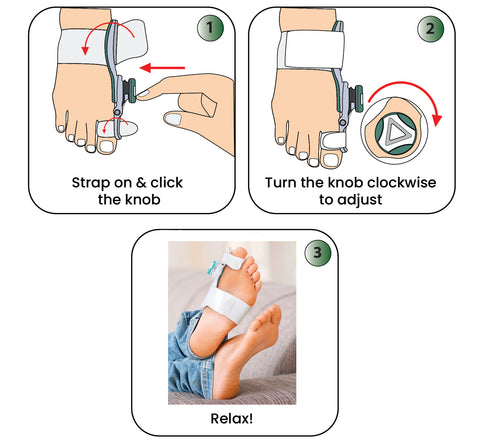 1

Strap on & click the knob

2

Turn the knob clockwise to adjust

3

Relax!