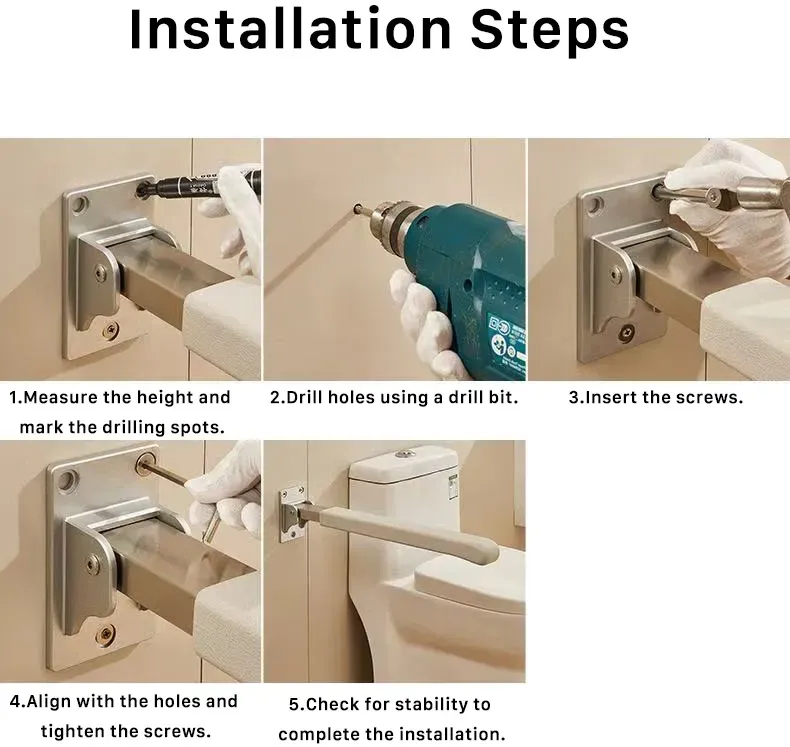 Installation Steps

1.Measure the height and mark the drilling spots.

2.Drill holes using a drill bit.

3.Insert the screws.

4.Align with the holes and tighten the screws.

5.Check for stability to complete the installation.