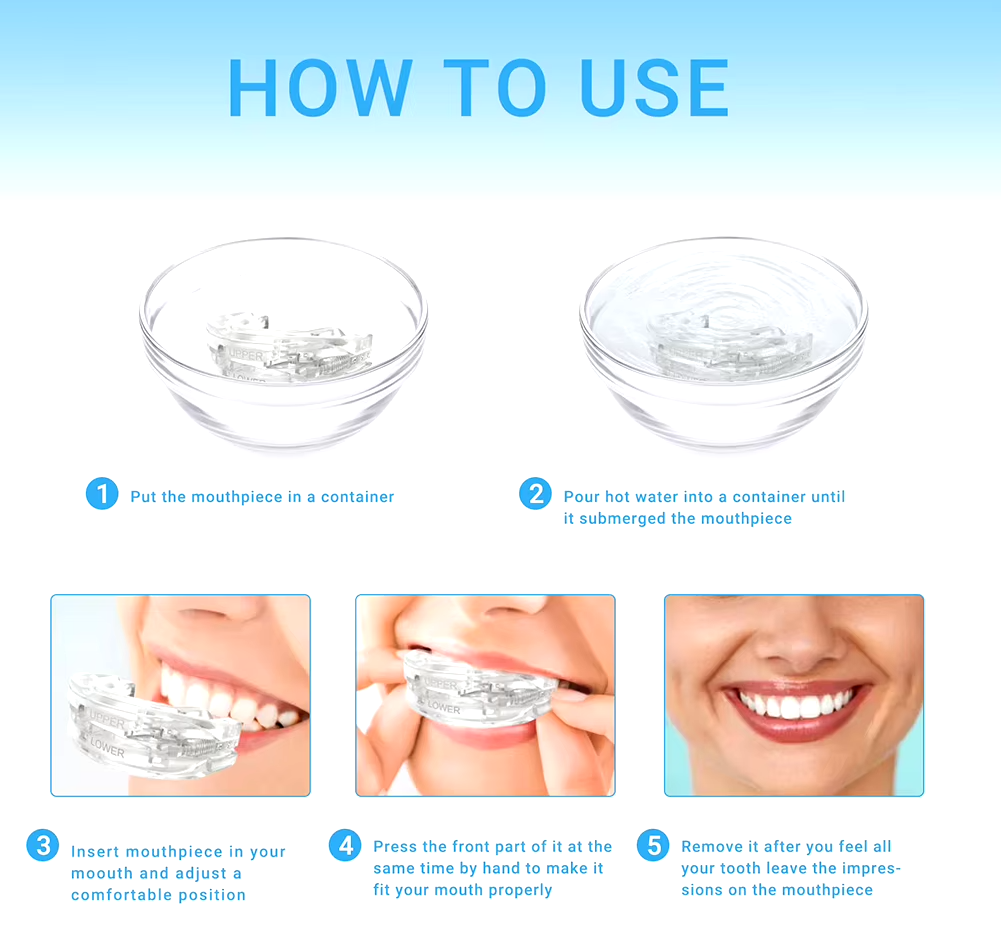 HOW TO USE

UPPER
LOWER

1 Put the mouthpiece in a container

2 Pour hot water into a container until it submerged the mouthpiece

UPPER
LOWER

UPPER
LOWER

3 Insert mouthpiece in your moouth and adjust a comfortable position

4 Press the front part of it at the same time by hand to make it fit your mouth properly

5 Remove it after you feel all your tooth leave the impressions on the mouthpiece