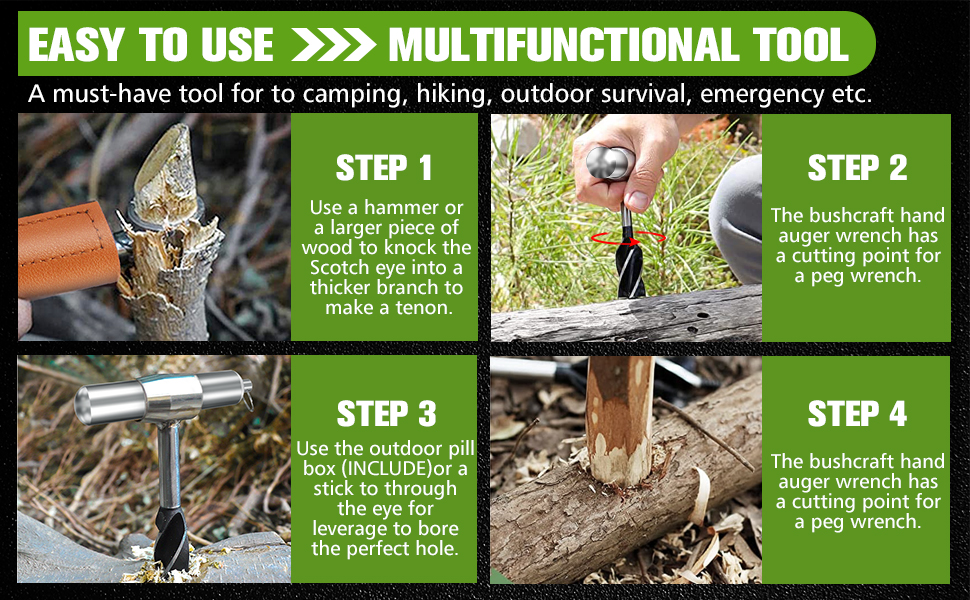 EASY TO USE >>> MULTIFUNCTIONAL TOOL

A must-have tool for to camping, hiking, outdoor survival, emergency etc.

STEP 1

Use a hammer or a larger piece of wood to knock the Scotch eye into a thicker branch to make a tenon.

STEP 2

The bushcraft hand auger wrench has a cutting point for a peg wrench.

STEP 3

Use the outdoor pill box (INCLUDE)or a stick to through the eye for leverage to bore the perfect hole.

STEP 4

The bushcraft hand auger wrench has a cutting point for a peg wrench.