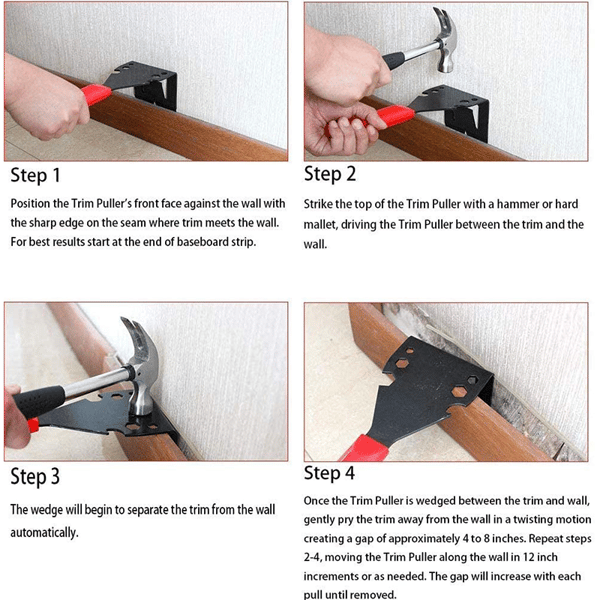 Step 1

Position the Trim Puller's front face against the wall with the sharp edge on the seam where trim meets the wall. For best results start at the end of baseboard strip.

Step 2

Strike the top of the Trim Puller with a hammer or hard mallet, driving the Trim Puller between the trim and the wall.

Step 3

The wedge will begin to separate the trim from the wall automatically.

Step 4

Once the Trim Puller is wedged between the trim and wall, gently pry the trim away from the wall in a twisting motion creating a gap of approximately 4 to 8 inches. Repeat steps 2-4, moving the Trim Puller along the wall in 12 inch increments or as needed. The gap will increase with each pull until removed.