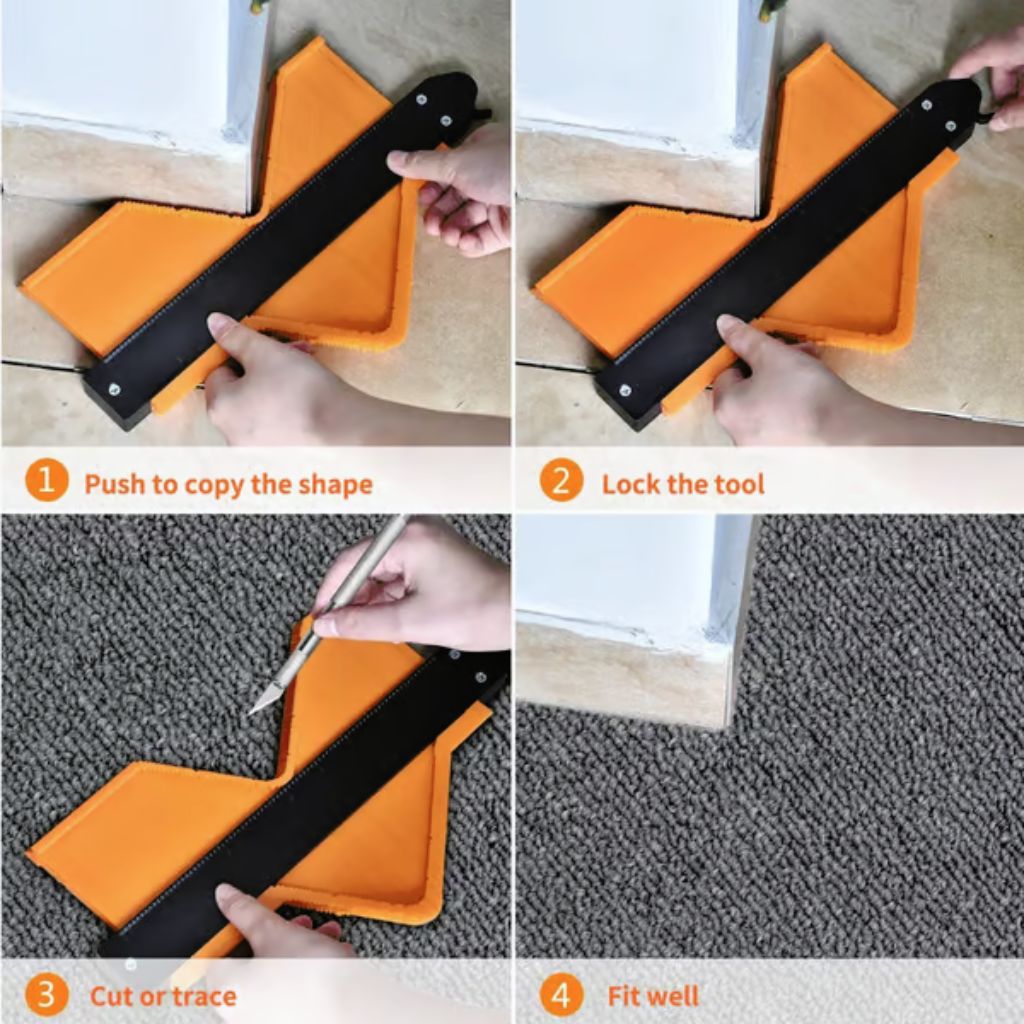 1 Push to copy the shape

2 Lock the tool

3 Cut or trace

4 Fit well