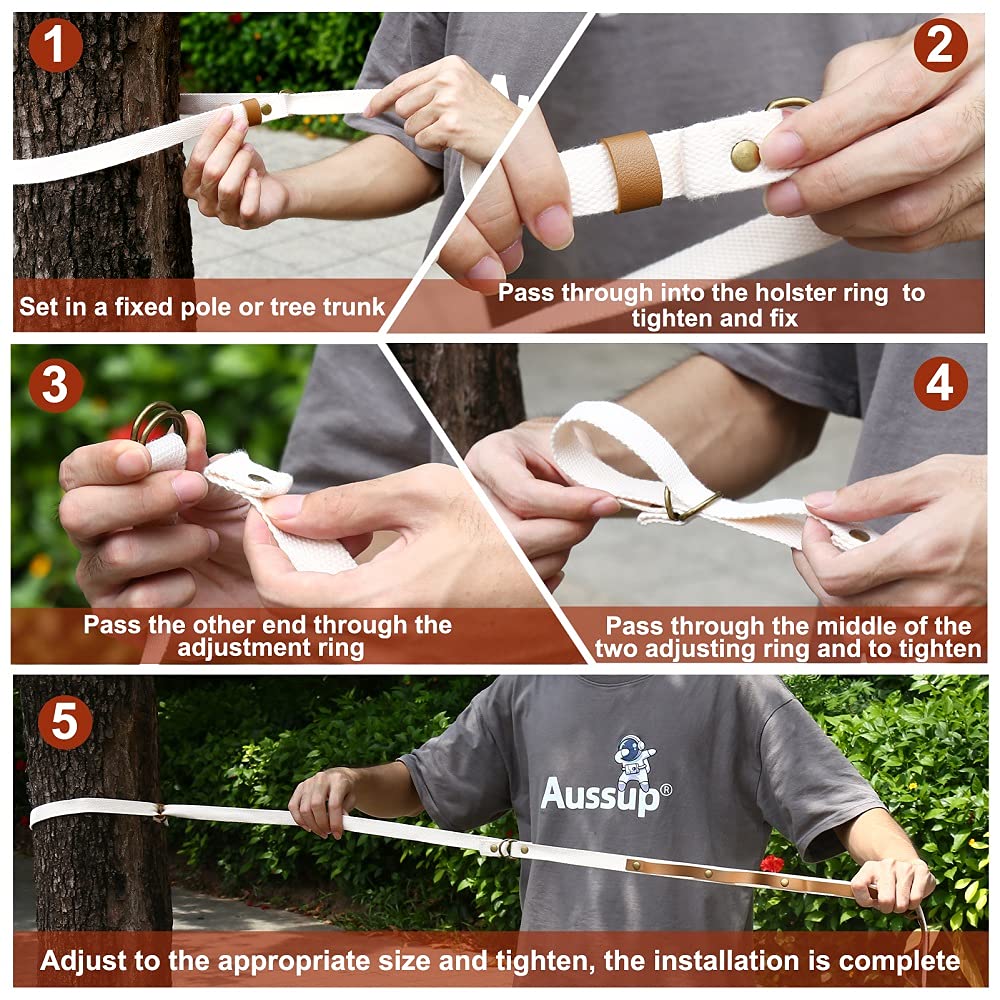 1

Set in a fixed pole or tree trunk

2

Pass through into the holster ring to tighten and fix

3

Pass the other end through the adjustment ring

4

Pass through the middle of the two adjusting ring and to tighten

5

Aussup®

Adjust to the appropriate size and tighten, the installation is complete