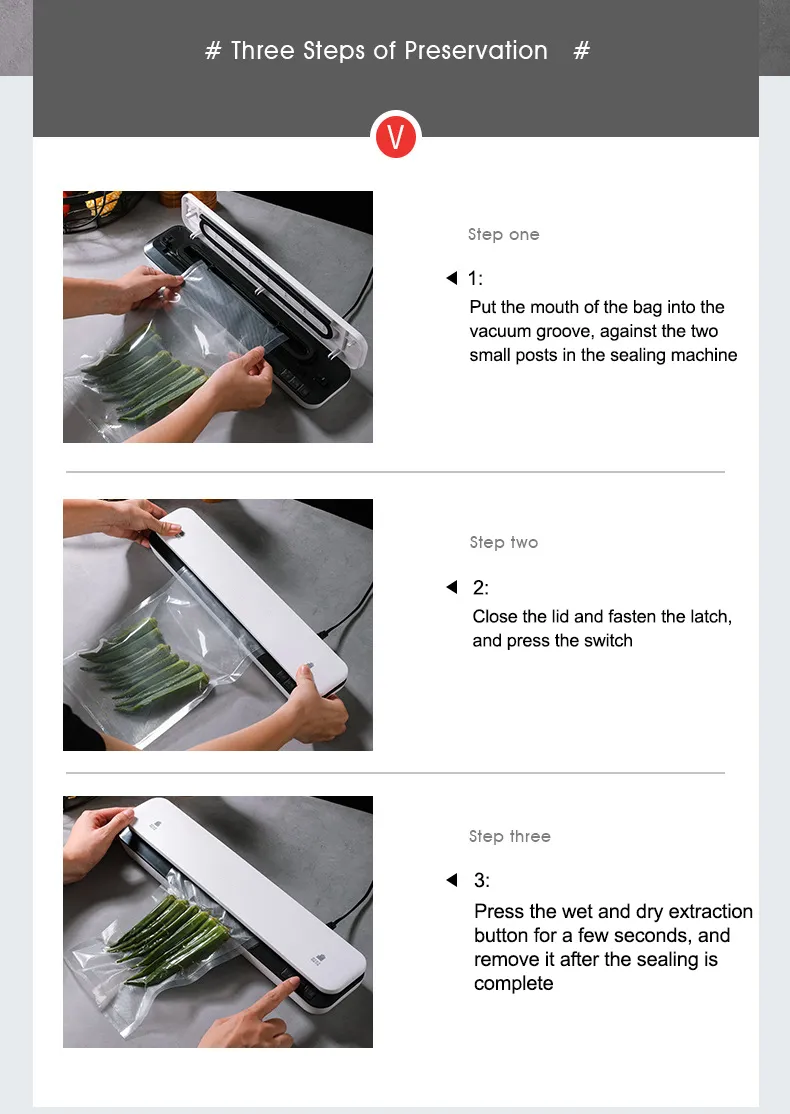 # Three Steps of Preservation #

V

Step one

1:
Put the mouth of the bag into the vacuum groove, against the two small posts in the sealing machine

Step two

2:
Close the lid and fasten the latch, and press the switch

Step three

3:
Press the wet and dry extraction button for a few seconds, and remove it after the sealing is complete