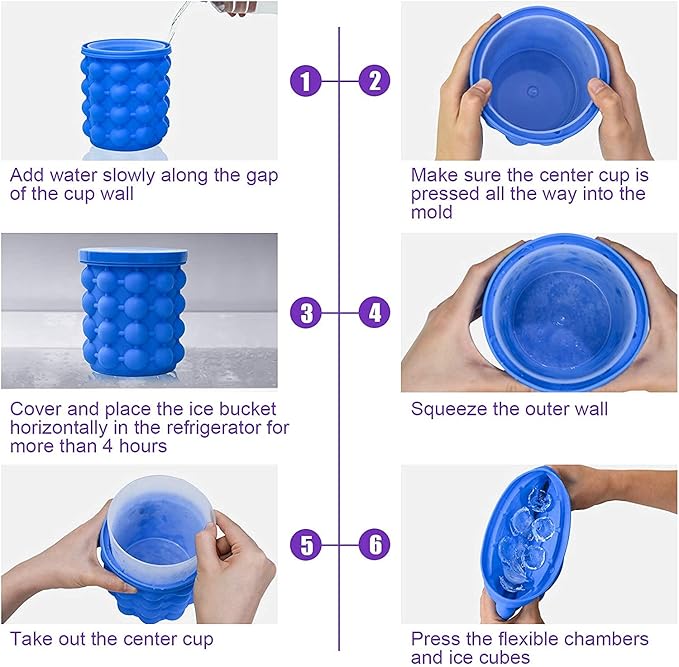 1

Add water slowly along the gap of the cup wall

2

Make sure the center cup is pressed all the way into the mold

3

Cover and place the ice bucket horizontally in the refrigerator for more than 4 hours

4

Squeeze the outer wall

5

Take out the center cup

6

Press the flexible chambers and ice cubes