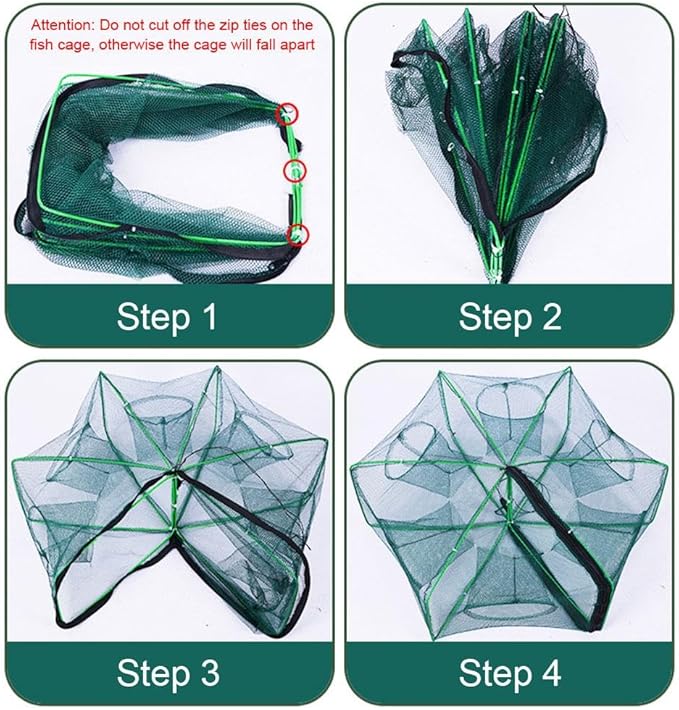 Attention: Do not cut off the zip ties on the fish cage, otherwise the cage will fall apart

Step 1

Step 2

Step 3

Step 4