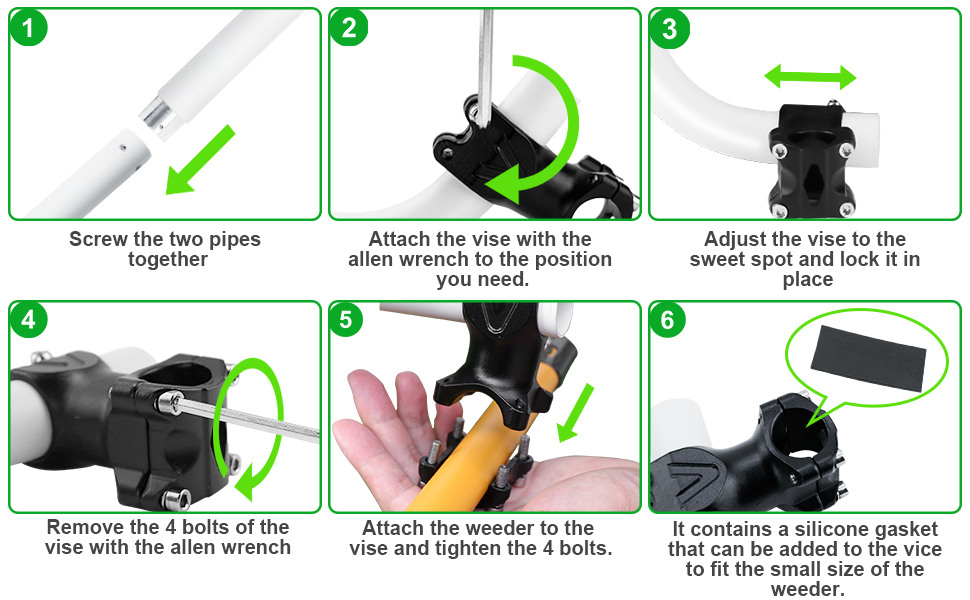 1

Screw the two pipes together

2

Attach the vise with the allen wrench to the position you need.

3

Adjust the vise to the sweet spot and lock it in place

4

Remove the 4 bolts of the vise with the allen wrench

5

Attach the weeder to the vise and tighten the 4 bolts.

6

It contains a silicone gasket that can be added to the vice to fit the small size of the weeder.