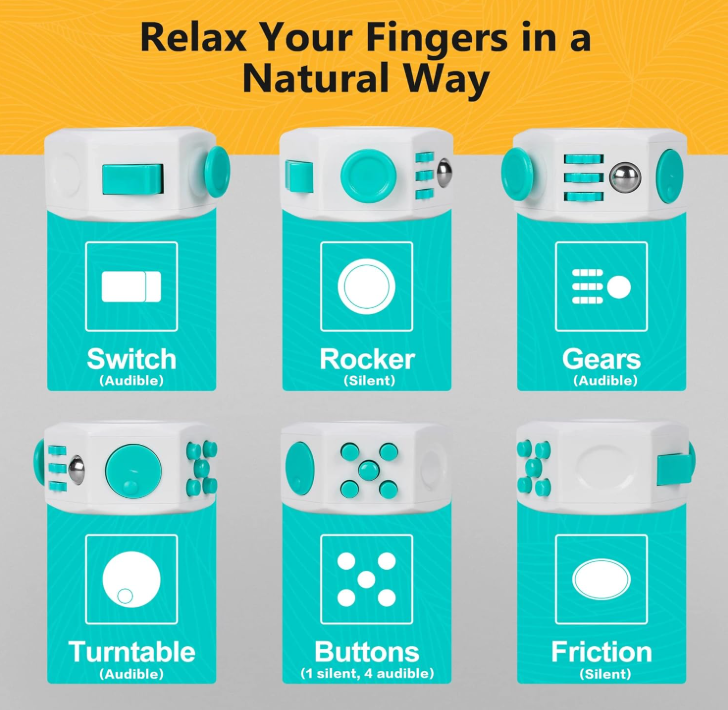 Relax Your Fingers in a Natural Way

Switch
(Audible)

Rocker
(Silent)

Gears
(Audible)

Turntable
(Audible)

Buttons
(1 silent, 4 audible)

Friction
(Silent)