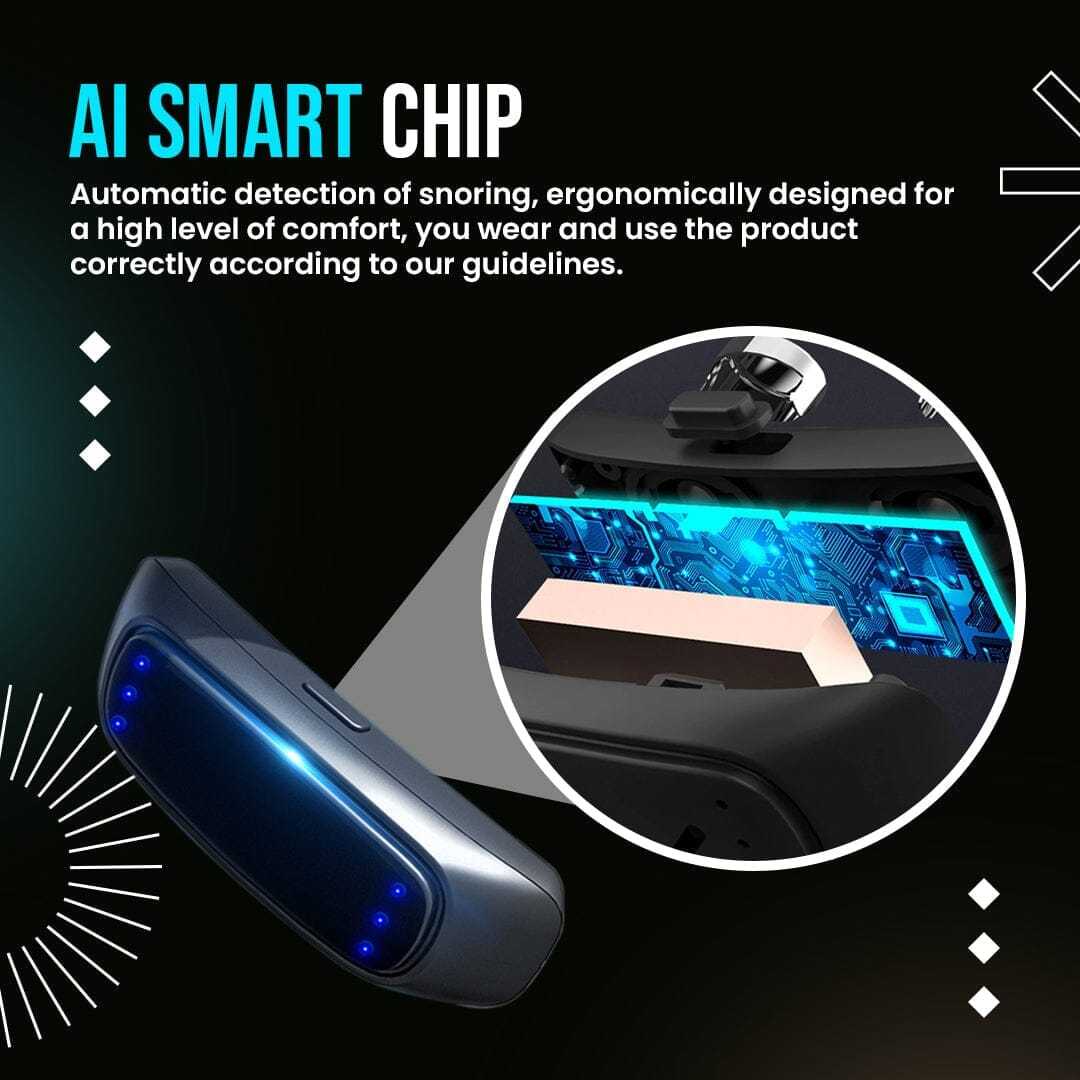 AI SMART CHIP

Automatic detection of snoring, ergonomically designed for a high level of comfort, you wear and use the product correctly according to our guidelines.