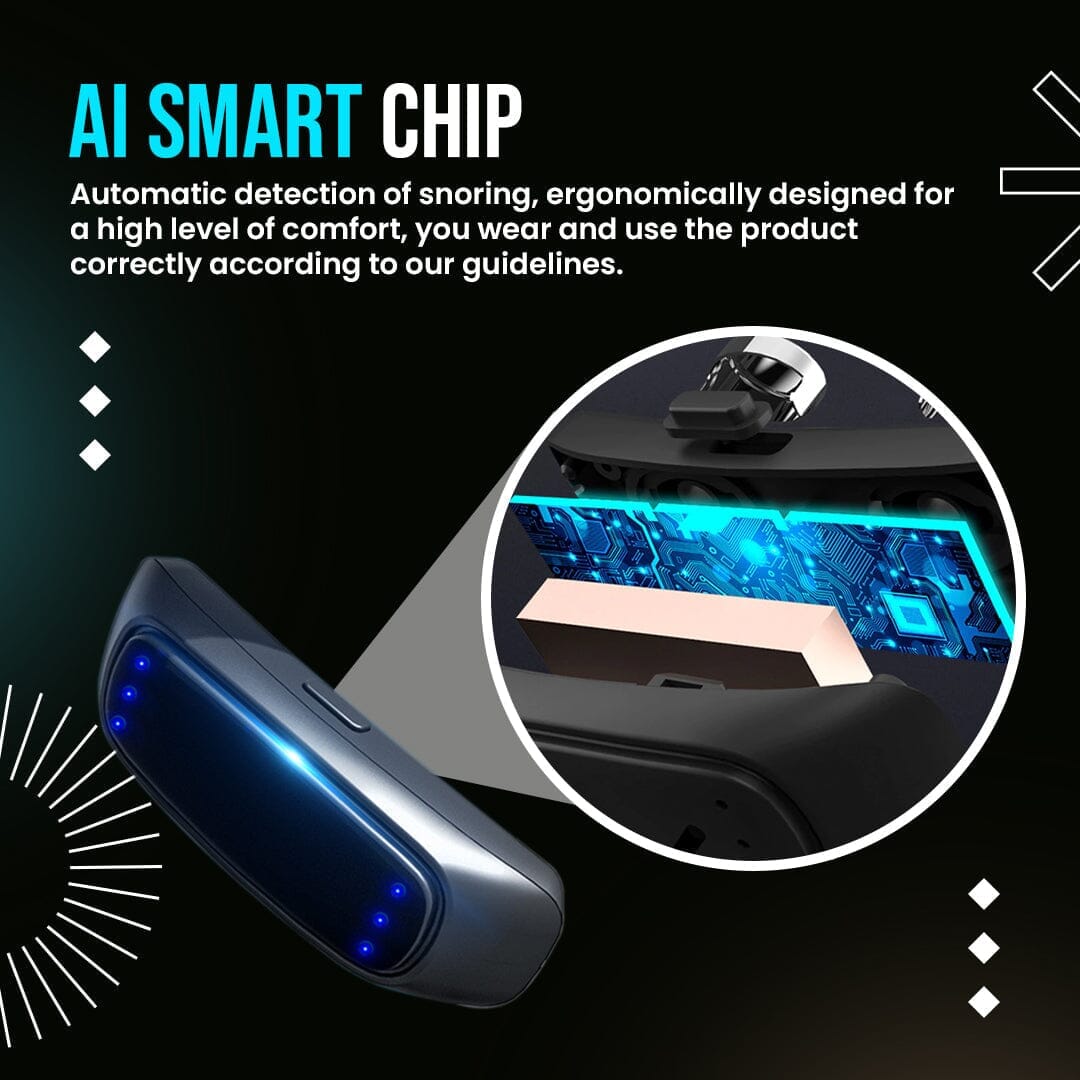 AI SMART CHIP

Automatic detection of snoring, ergonomically designed for a high level of comfort, you wear and use the product correctly according to our guidelines.