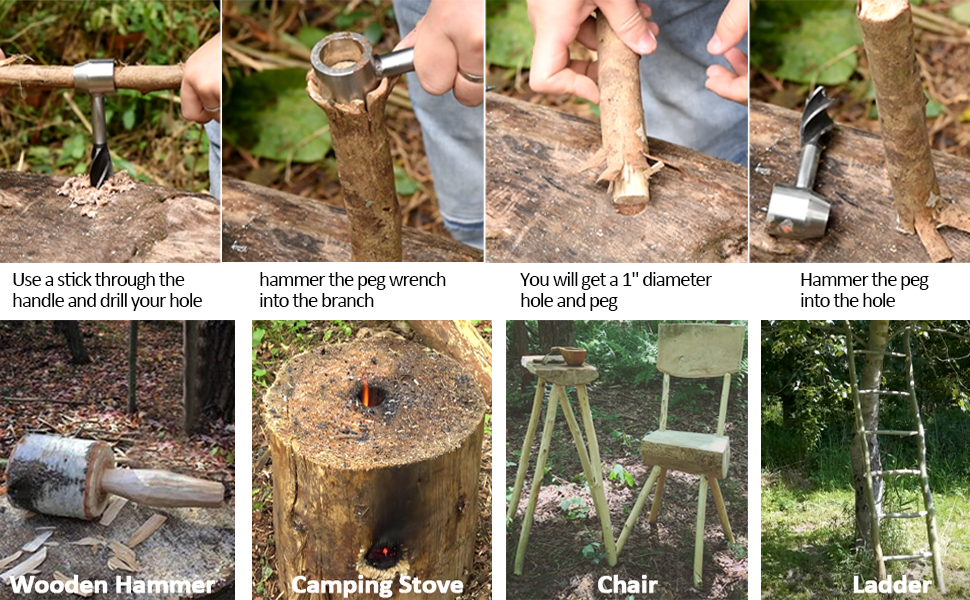 Use a stick through the handle and drill your hole

hammer the peg wrench into the branch

You will get a 1" diameter hole and peg

Hammer the peg into the hole

Wooden Hammer

Camping Stove

Chair

Ladder