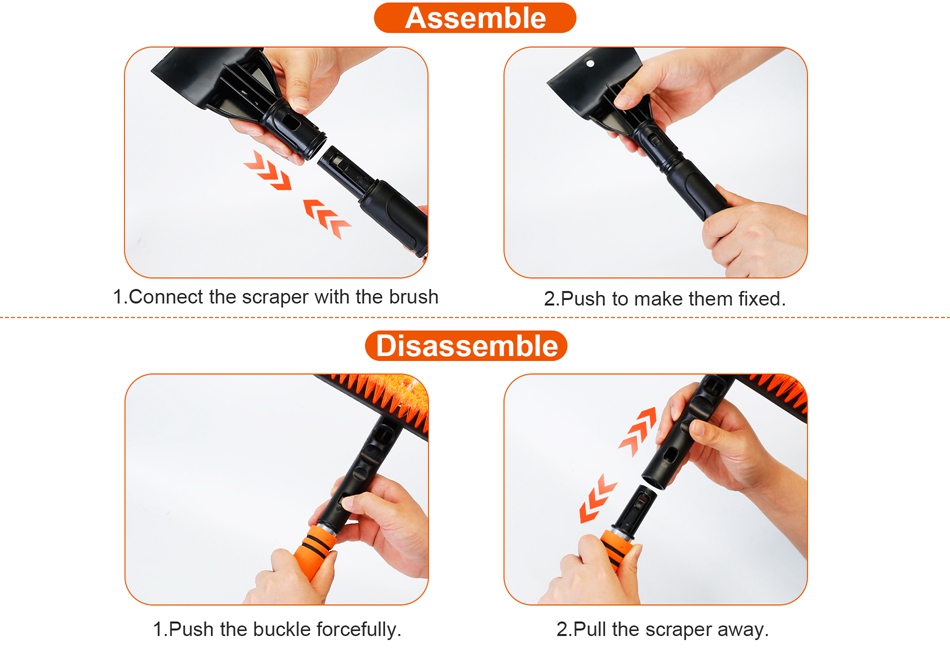 Assemble

1.Connect the scraper with the brush

2.Push to make them fixed.

Disassemble

1.Push the buckle forcefully.

2.Pull the scraper away.