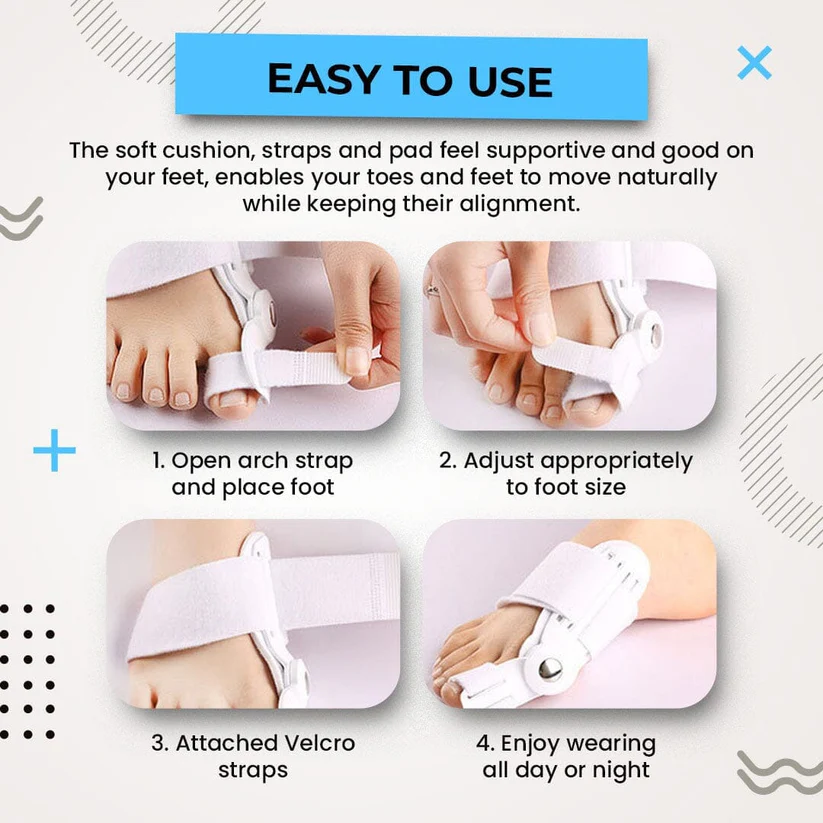 EASY TO USE

The soft cushion, straps and pad feel supportive and good on your feet, enables your toes and feet to move naturally while keeping their alignment.

1. Open arch strap and place foot

2. Adjust appropriately to foot size

3. Attached Velcro straps

4. Enjoy wearing all day or night