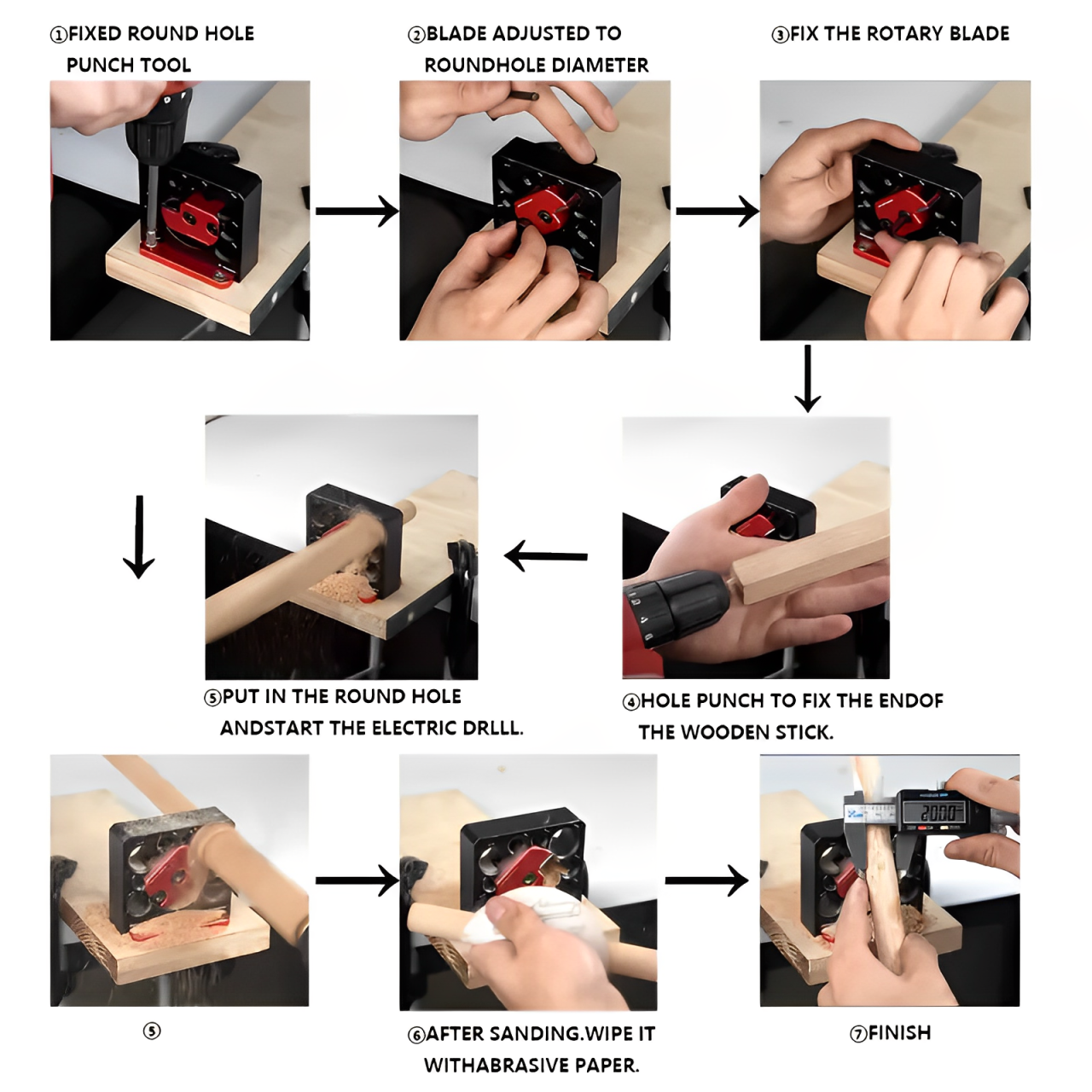 ①FIXED ROUND HOLE PUNCH TOOL

②BLADE ADJUSTED TO ROUNDHOLE DIAMETER

③FIX THE ROTARY BLADE

⑤PUT IN THE ROUND HOLE ANDSTART THE ELECTRIC DRLLL.

④HOLE PUNCH TO FIX THE ENDOF THE WOODEN STICK.

20.00

⑤

⑥AFTER SANDING.WIPE IT WITHABRASIVE PAPER.

⑦FINISH