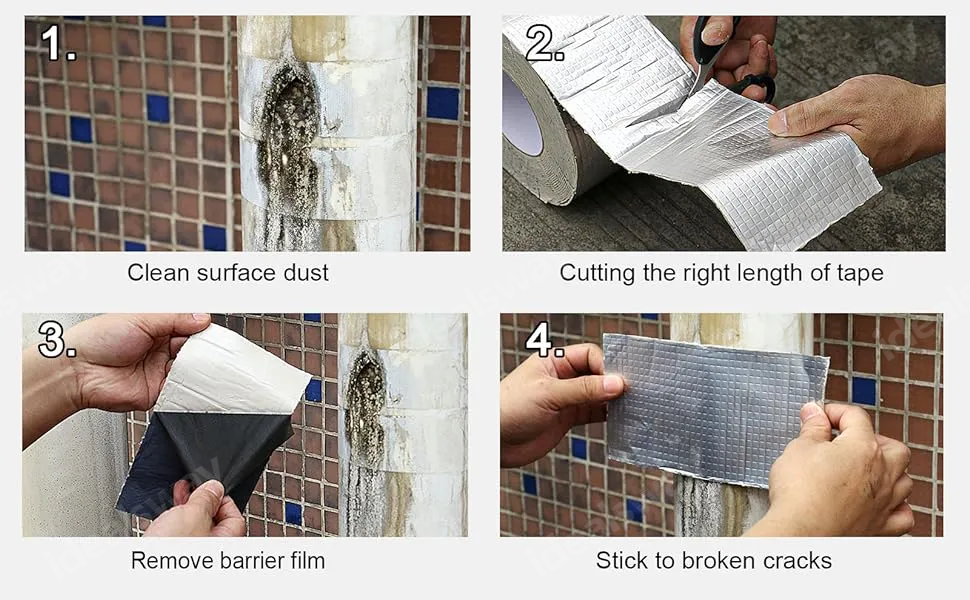 1.

Clean surface dust

2.

Cutting the right length of tape

3.

Remove barrier film

4.

Stick to broken cracks