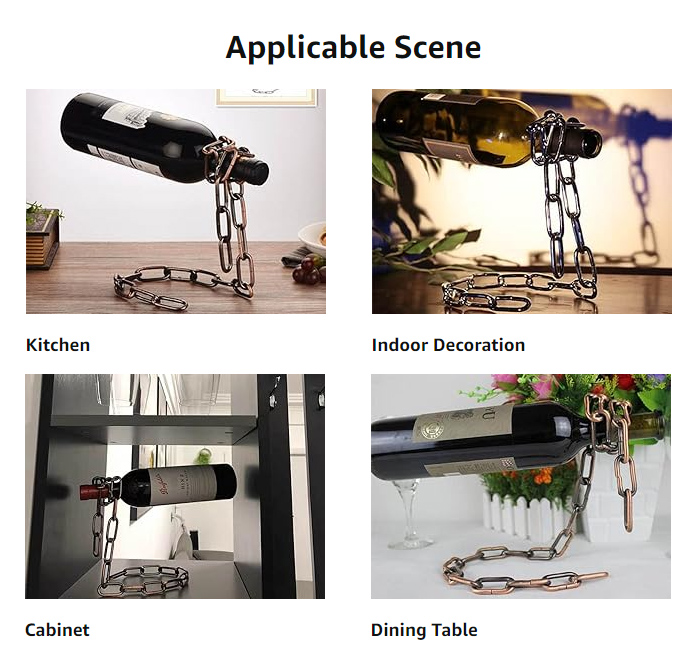 Applicable Scene

Kitchen

Indoor Decoration

Cabinet

Dining Table