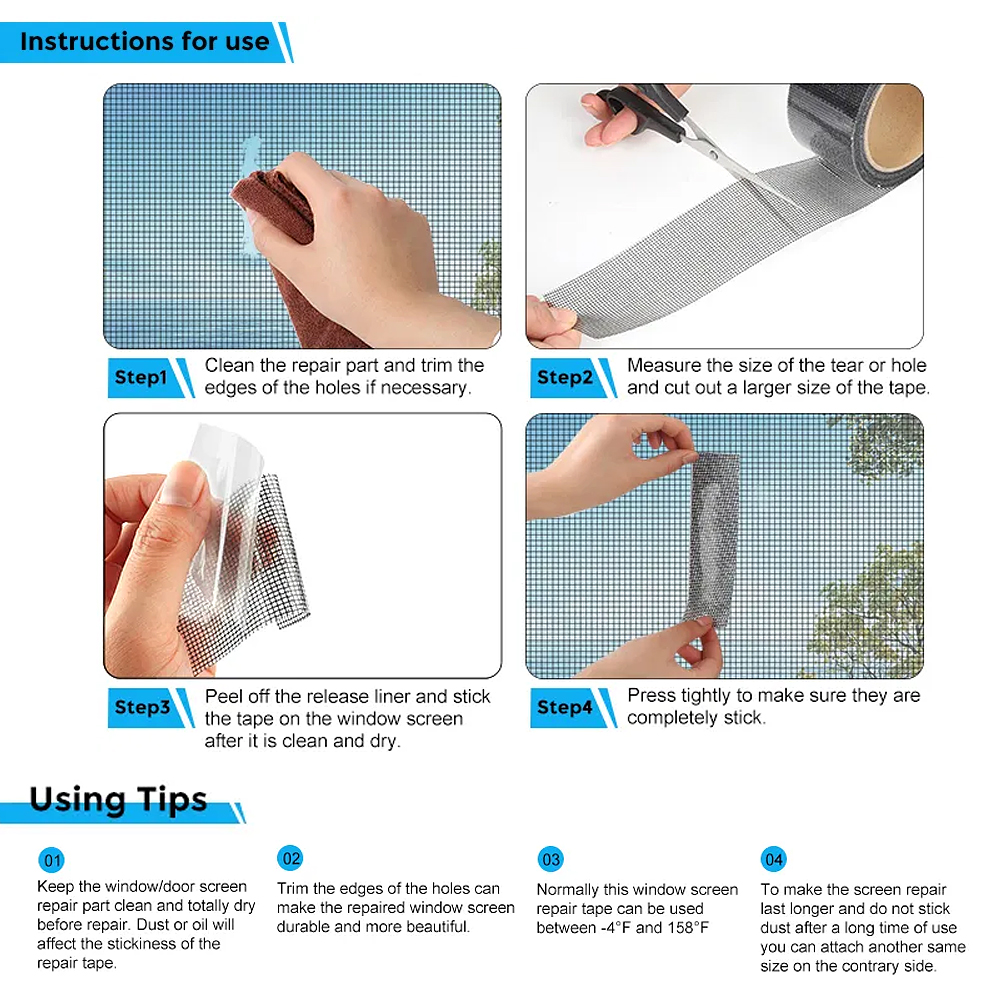 Instructions for use

Step1 Clean the repair part and trim the edges of the holes if necessary.

Step2 Measure the size of the tear or hole and cut out a larger size of the tape.

Step3 Peel off the release liner and stick the tape on the window screen after it is clean and dry.

Step4 Press tightly to make sure they are completely stick.

Using Tips

01
Keep the window/door screen repair part clean and totally dry before repair. Dust or oil will affect the stickiness of the repair tape.

02
Trim the edges of the holes can make the repaired window screen durable and more beautiful.

03
Normally this window screen repair tape can be used between -4°F and 158°F

04
To make the screen repair last longer and do not stick dust after a long time of use you can attach another same size on the contrary side.