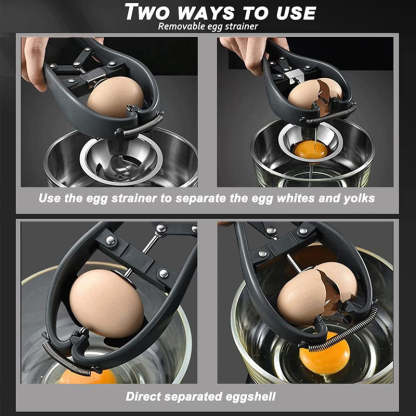 TWO WAYS TO USE
Removable egg strainer

Use the egg strainer to separate the egg whites and yolks

Direct separated eggshell