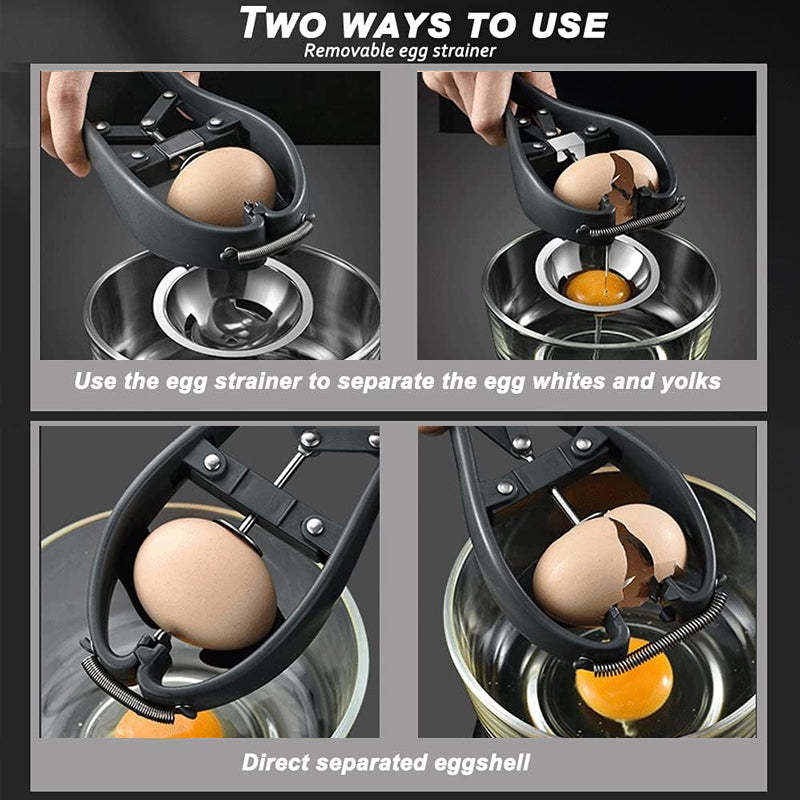 TWO WAYS TO USE
Removable egg strainer

Use the egg strainer to separate the egg whites and yolks

Direct separated eggshell