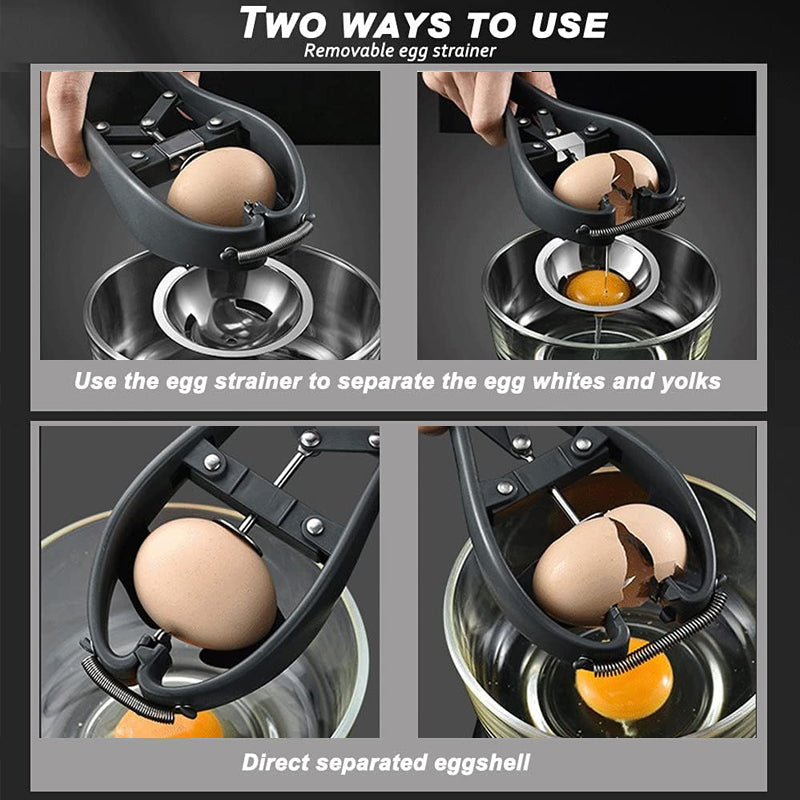 TWO WAYS TO USE
Removable egg strainer

Use the egg strainer to separate the egg whites and yolks

Direct separated eggshell