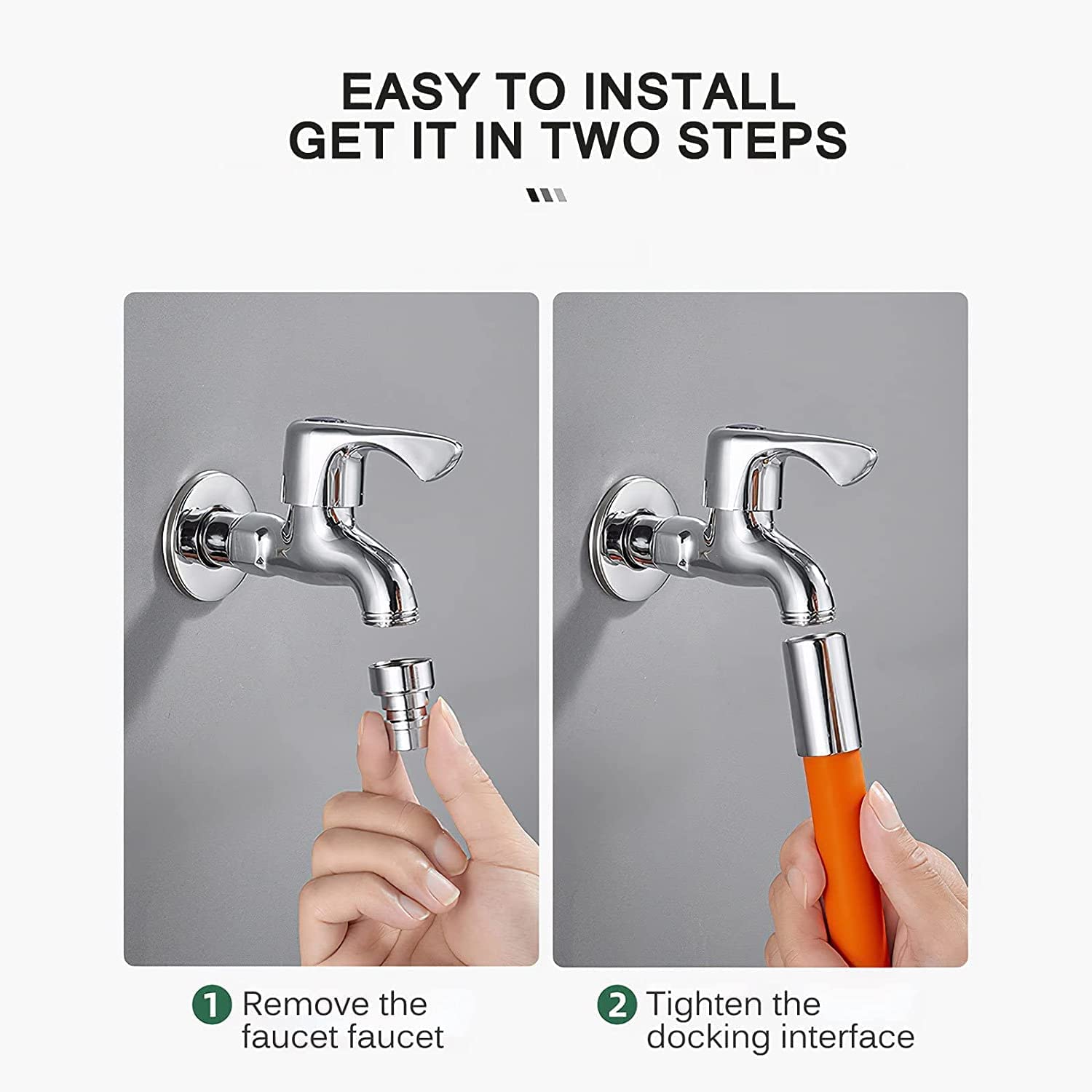 EASY TO INSTALL
GET IT IN TWO STEPS

1 Remove the faucet faucet

2 Tighten the docking interface