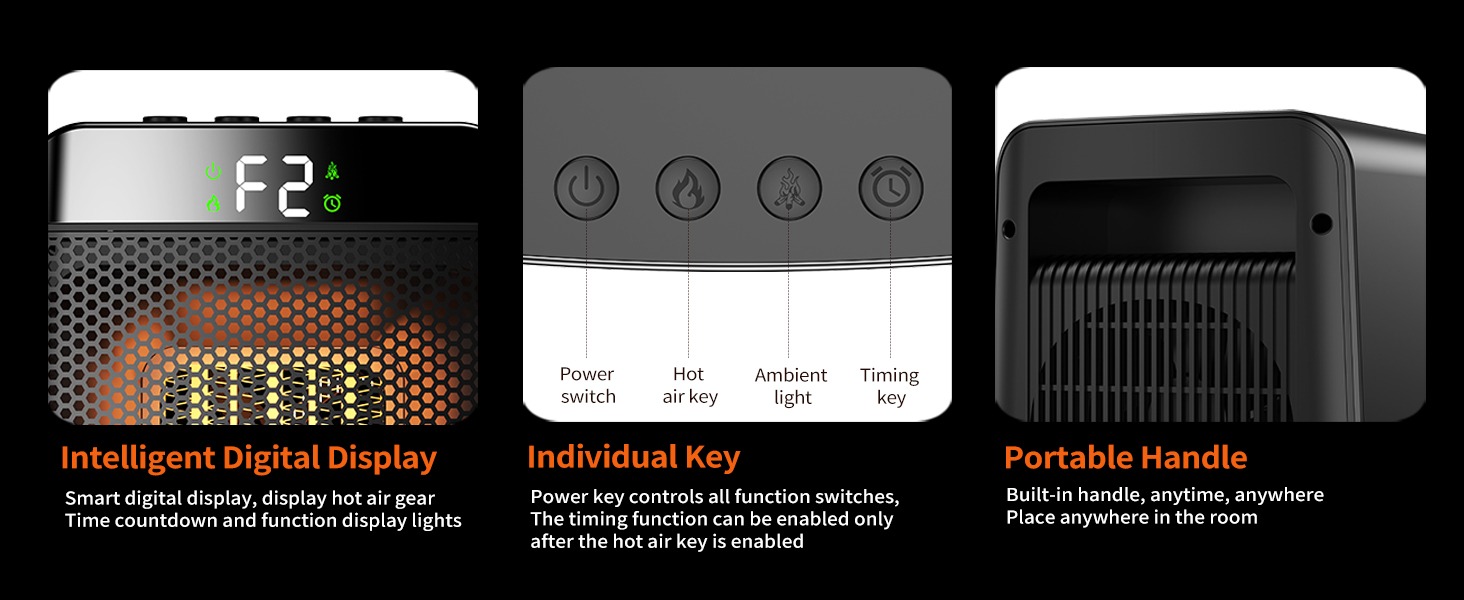 F2

Intelligent Digital Display

Smart digital display, display hot air gear
Time countdown and function display lights

Power switch

Hot air key

Ambient light

Timing key

Individual Key

Power key controls all function switches,
The timing function can be enabled only after the hot air key is enabled

Portable Handle

Built-in handle, anytime, anywhere
Place anywhere in the room