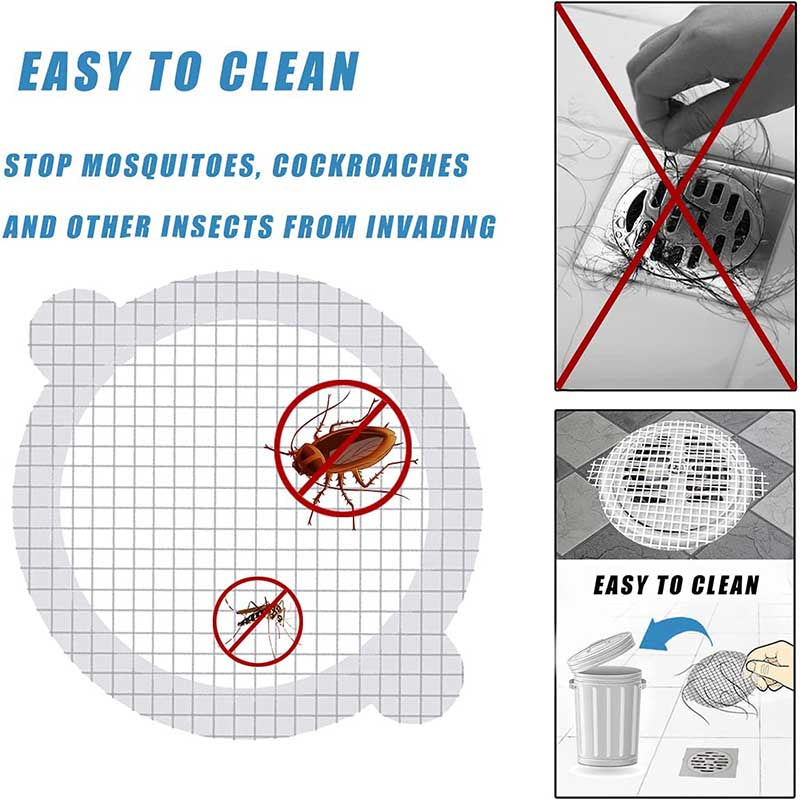 EASY TO CLEAN

STOP MOSQUITOES, COCKROACHES AND OTHER INSECTS FROM INVADING

EASY TO CLEAN