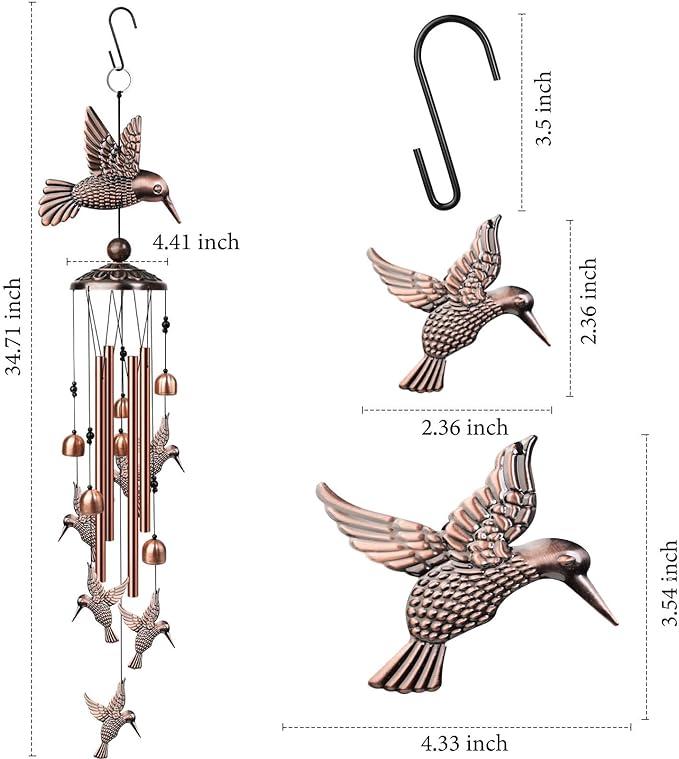 34.71 inch

4.41 inch

3.5 inch

2.36 inch

2.36 inch

3.54 inch

4.33 inch