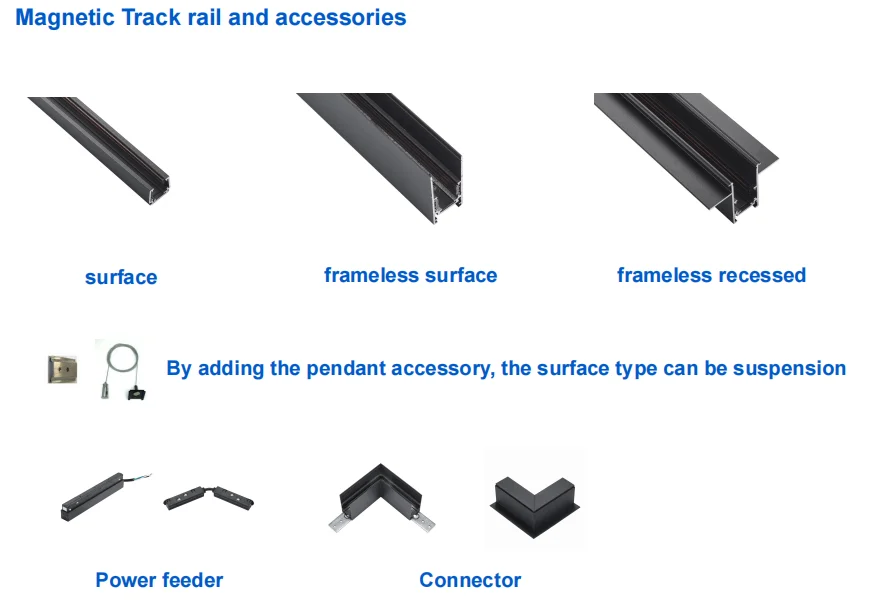 Magnetic Track rail and accessories

surface

frameless surface

frameless recessed

By adding the pendant accessory, the surface type can be suspension

Power feeder

Connector