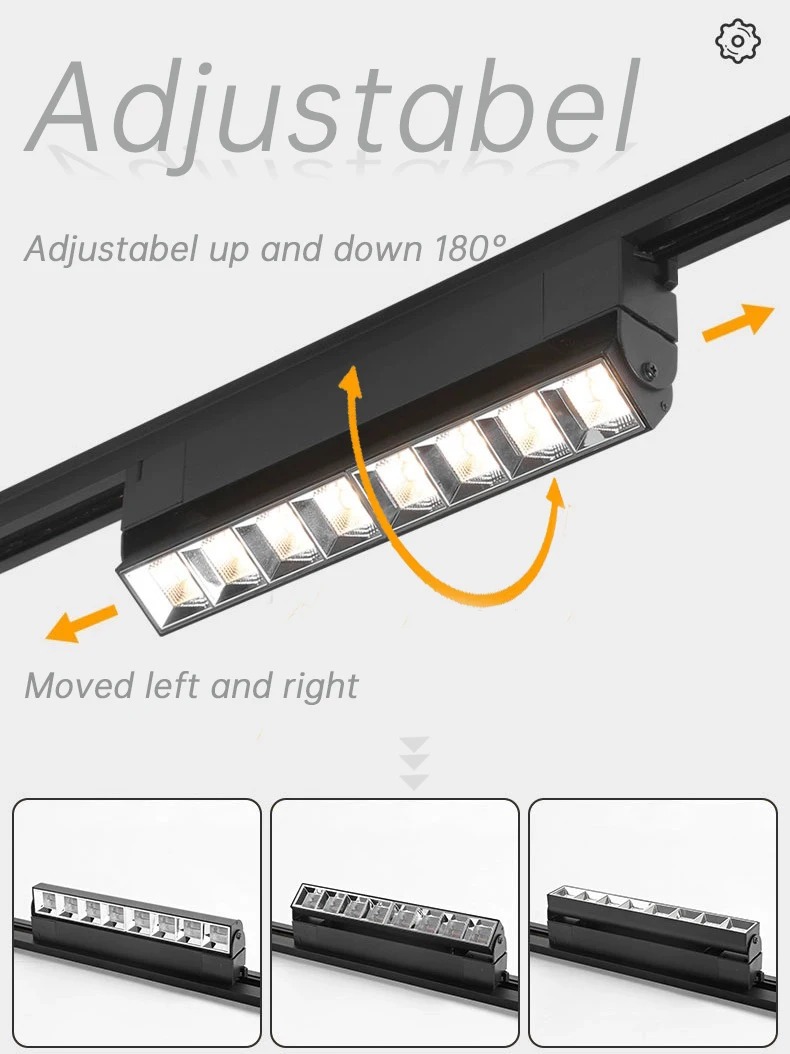 Adjustabel

Adjustabel up and down 180°

Moved left and right